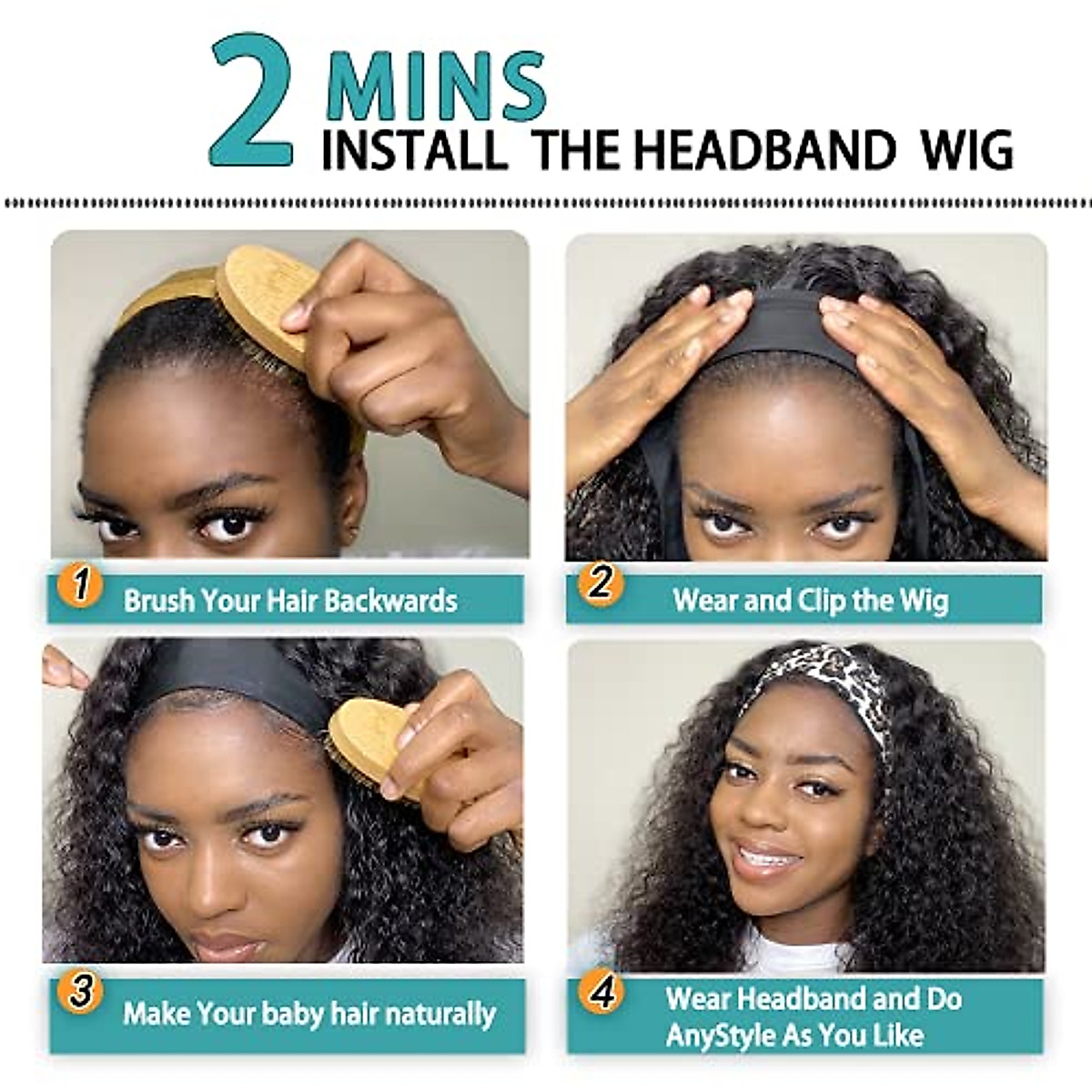 2 MINS
INSTALL THE HEADBAND WIG

1 Brush Your Hair Backwards

2 Wear and Clip the Wig

3 Make Your baby hair naturally

4 Wear Headband and Do AnyStyle As You Like