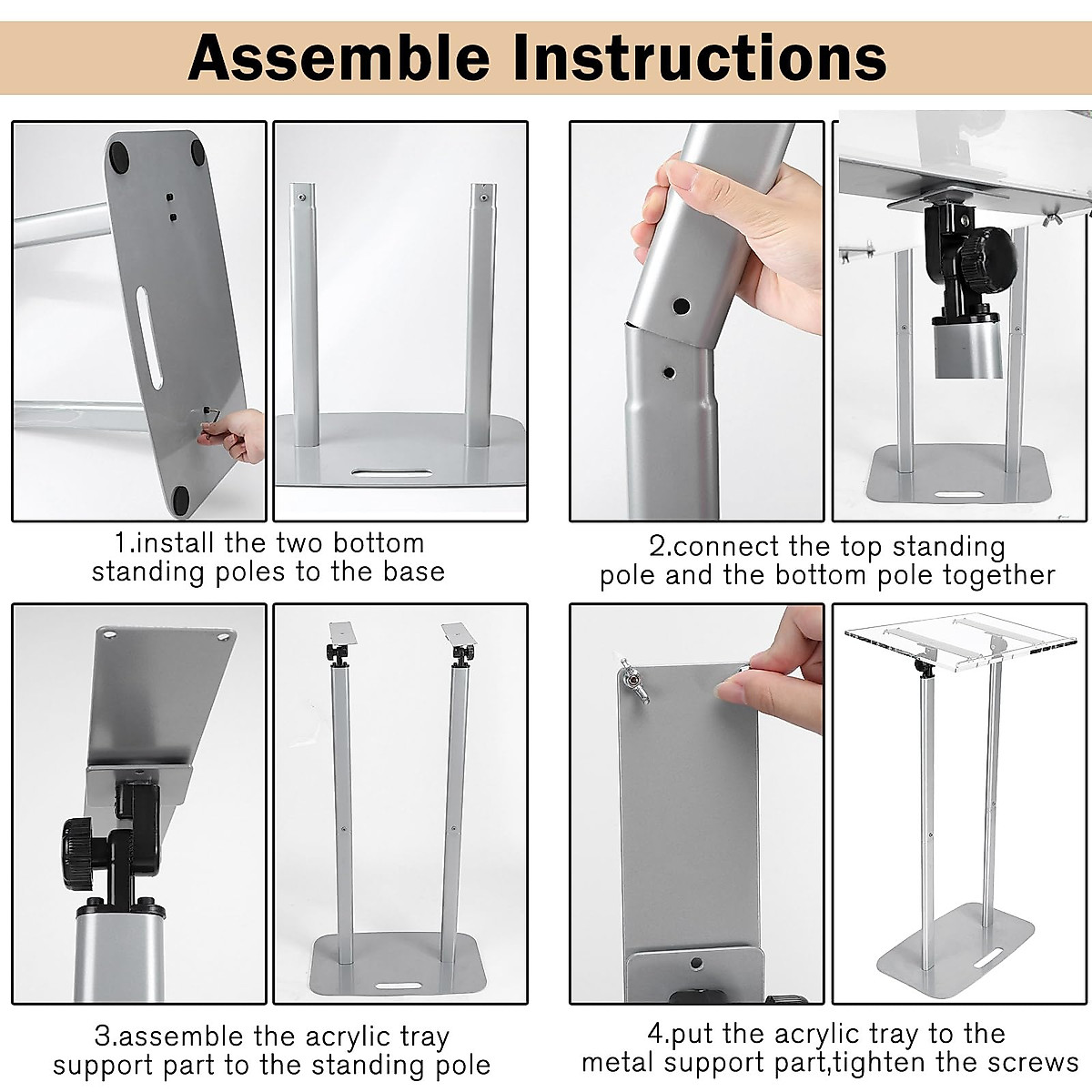 Assemble Instructions

1.install the two bottom standing poles to the base

2.connect the top standing pole and the bottom pole together

3.assemble the acrylic tray support part to the standing pole

4.put the acrylic tray to the metal support part,tighten the screws