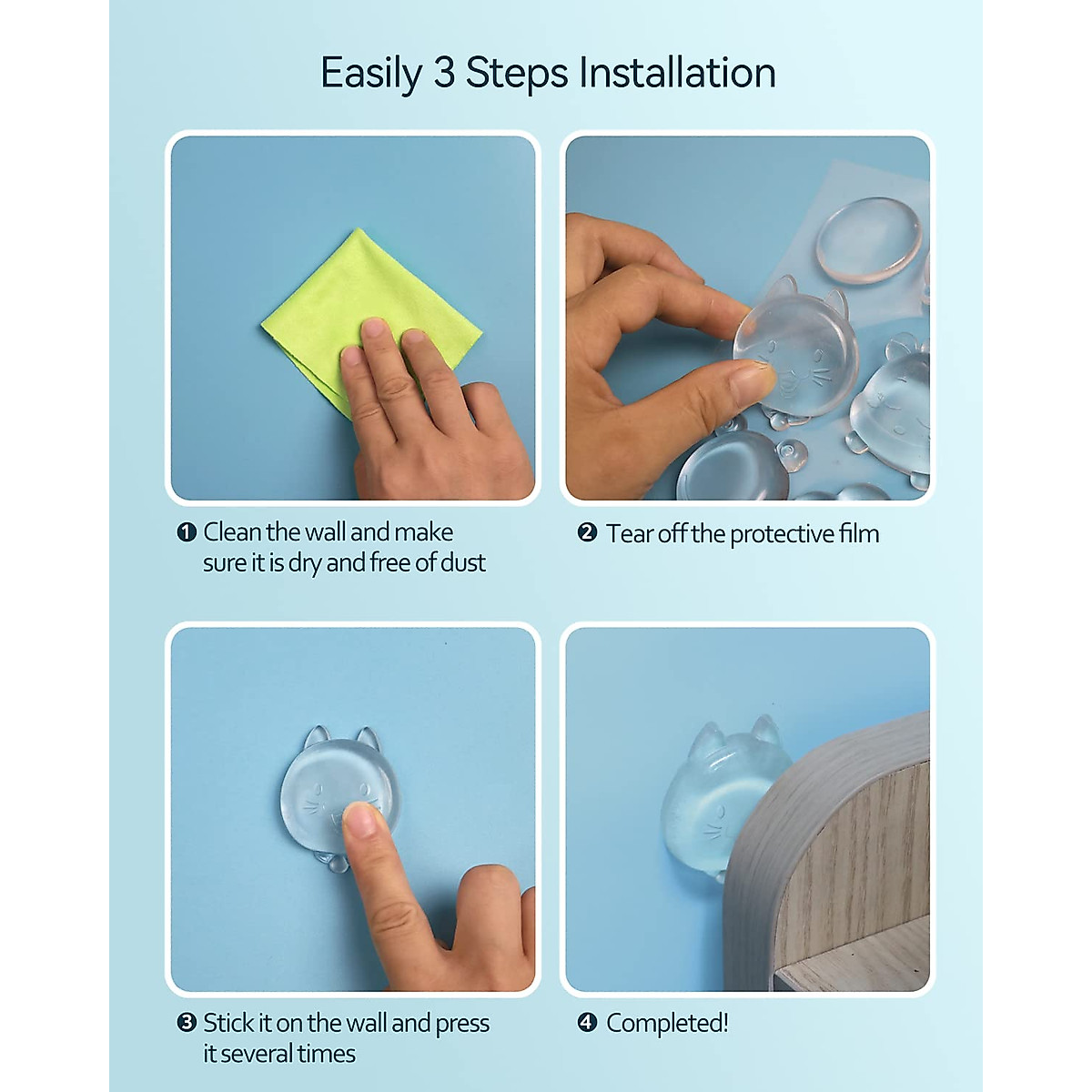 Easily 3 Steps Installation

❶ Clean the wall and make sure it is dry and free of dust

❷ Tear off the protective film

❸ Stick it on the wall and press it several times

❹ Completed!