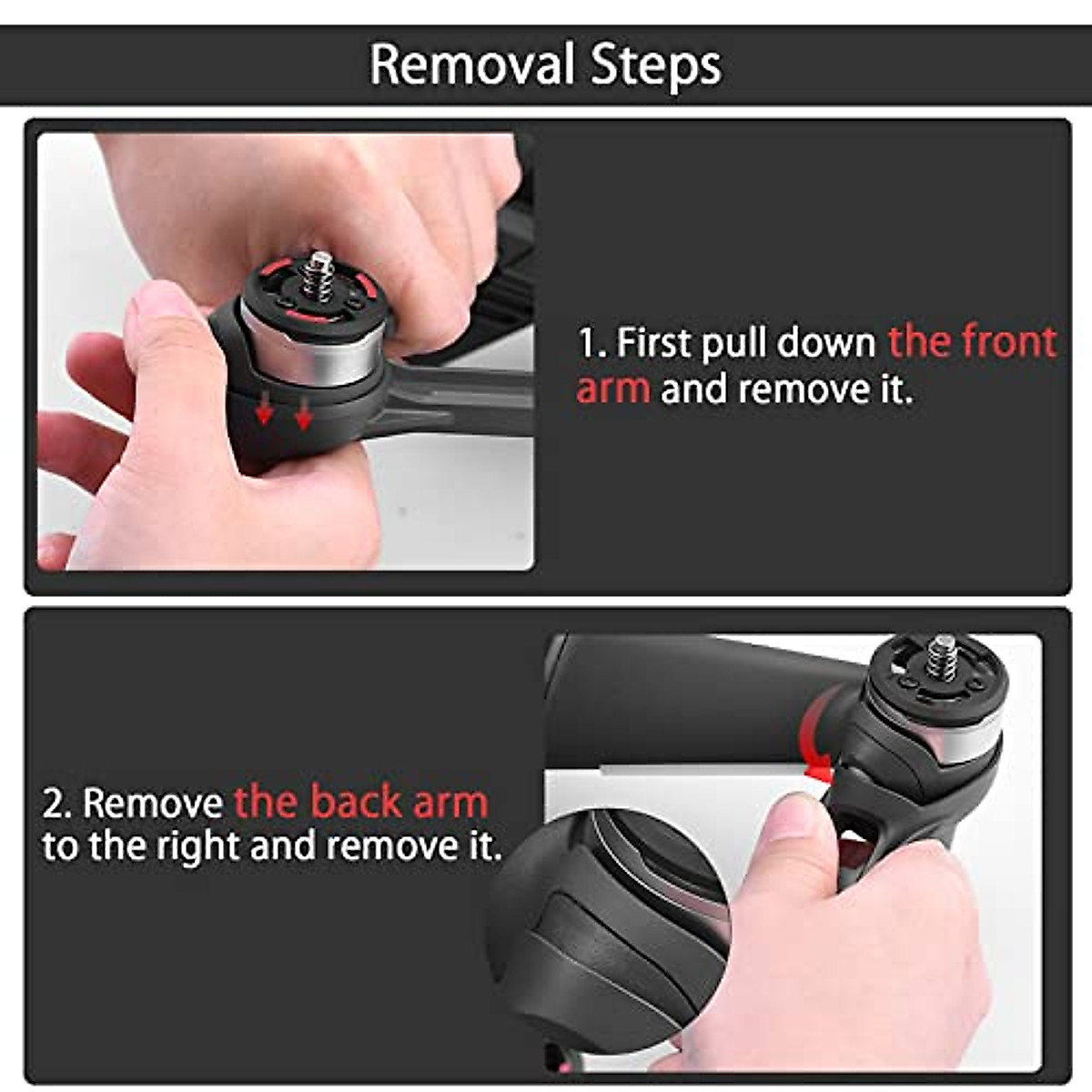 Removal Steps

1. First pull down the front arm and remove it.

2. Remove the back arm to the right and remove it.