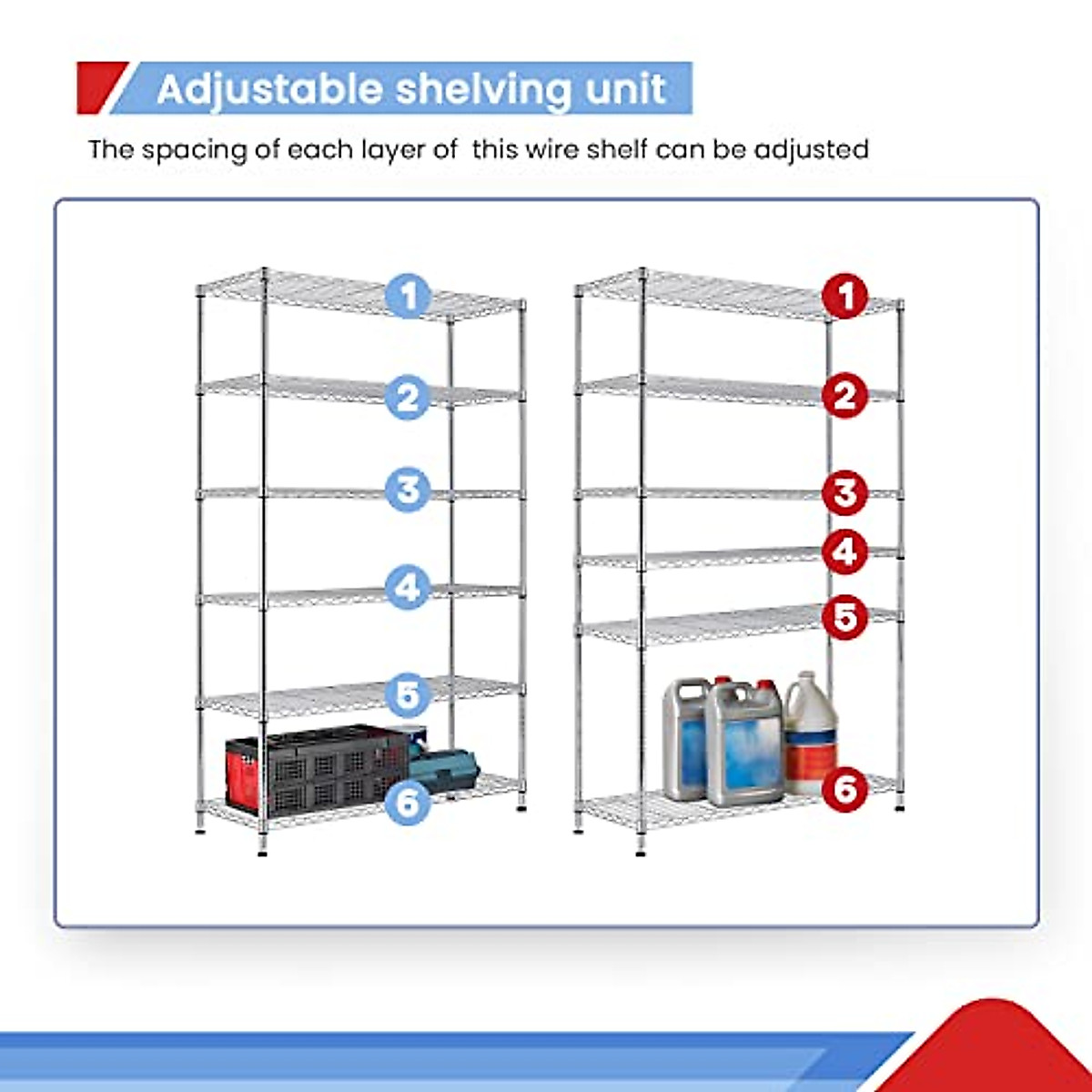 Adjustable shelving unit

The spacing of each layer of this wire shelf can be adjusted

1
2
3
4
5
6

1
2
3
4
5
6