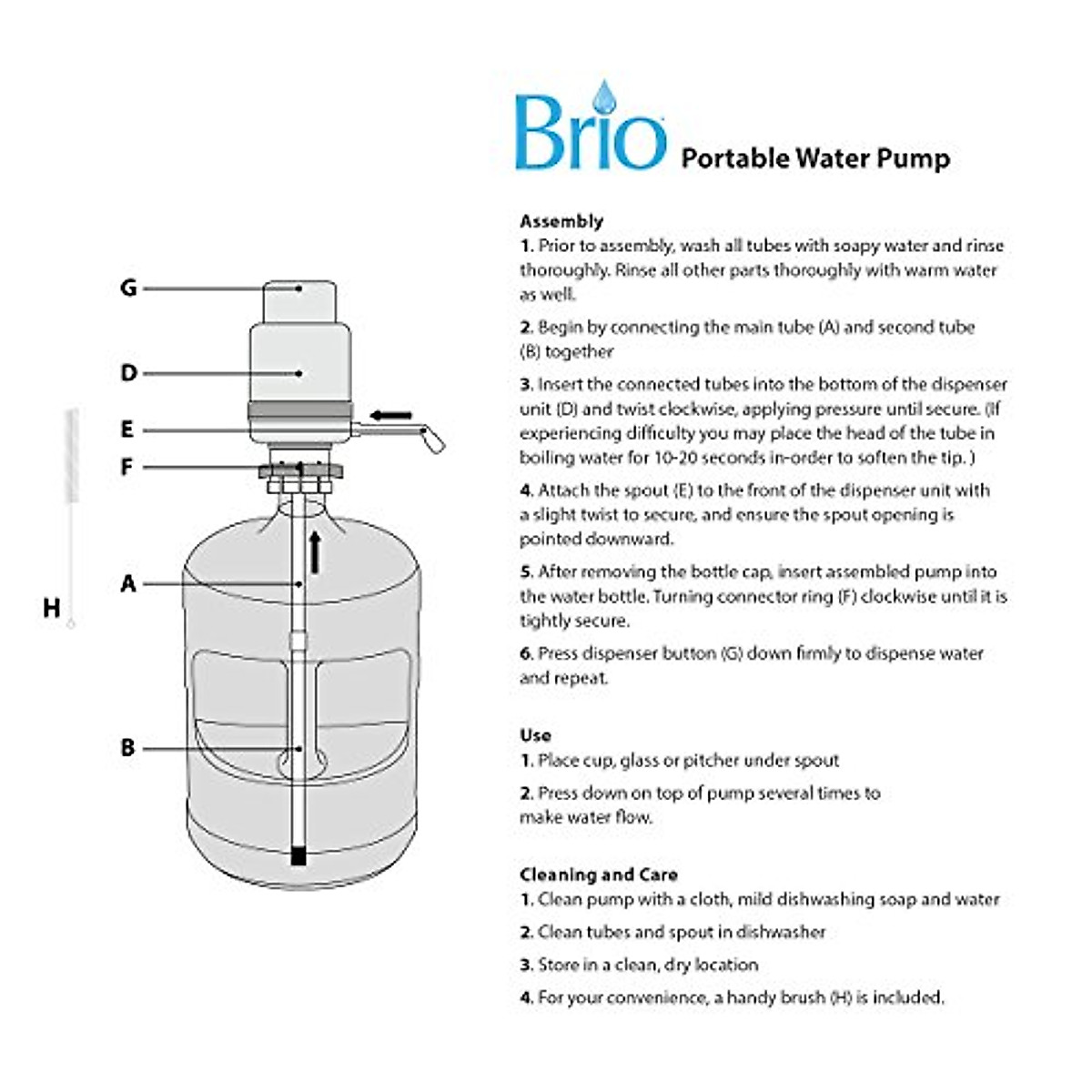 G

D

E

F

A

H

B

Brio Portable Water Pump

Assembly
1. Prior to assembly, wash all tubes with soapy water and rinse thoroughly. Rinse all other parts thoroughly with warm water as well.

2. Begin by connecting the main tube (A) and second tube (B) together

3. Insert the connected tubes into the bottom of the dispenser unit (D) and twist clockwise, applying pressure until secure. (If experiencing difficulty you may place the head of the tube in boiling water for 10-20 seconds in-order to soften the tip. )

4. Attach the spout (E) to the front of the dispenser unit with a slight twist to secure, and ensure the spout opening is pointed downward.

5. After removing the bottle cap, insert assembled pump into the water bottle. Turning connector ring (F) clockwise until it is tightly secure.

6. Press dispenser button (G) down firmly to dispense water and repeat.

Use
1. Place cup, glass or pitcher under spout

2. Press down on top of pump several times to make water flow.

Cleaning and Care
1. Clean pump with a cloth, mild dishwashing soap and water

2. Clean tubes and spout in dishwasher

3. Store in a clean, dry location

4. For your convenience, a handy brush (H) is included.