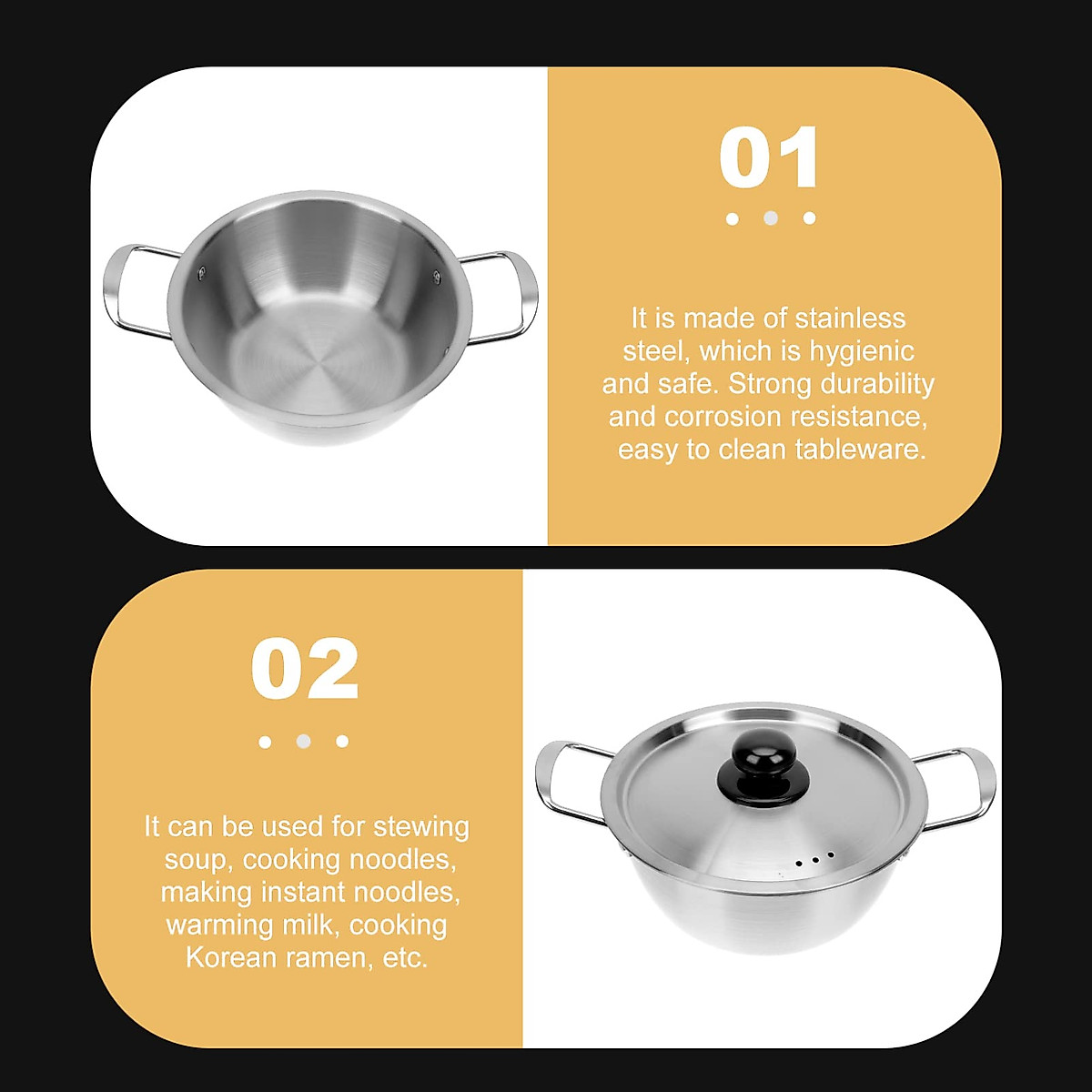 01

It is made of stainless steel, which is hygienic and safe. Strong durability and corrosion resistance, easy to clean tableware.

02

It can be used for stewing soup, cooking noodles, making instant noodles, warming milk, cooking Korean ramen, etc.