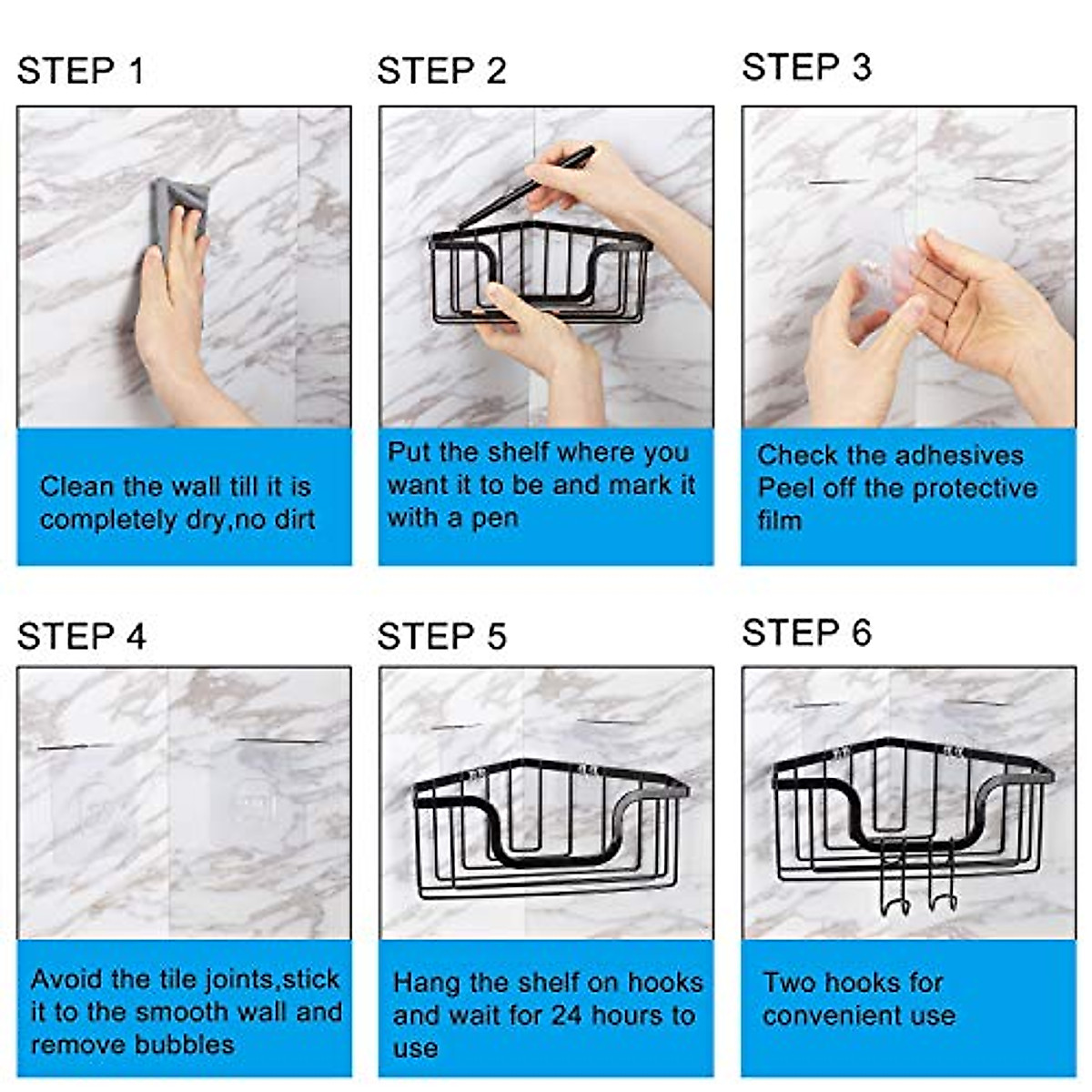 STEP 1

Clean the wall till it is completely dry,no dirt

STEP 2

Put the shelf where you want it to be and mark it with a pen

STEP 3

Check the adhesives Peel off the protective film

STEP 4

Avoid the tile joints,stick it to the smooth wall and remove bubbles

STEP 5

Hang the shelf on hooks and wait for 24 hours to use

STEP 6

Two hooks for convenient use