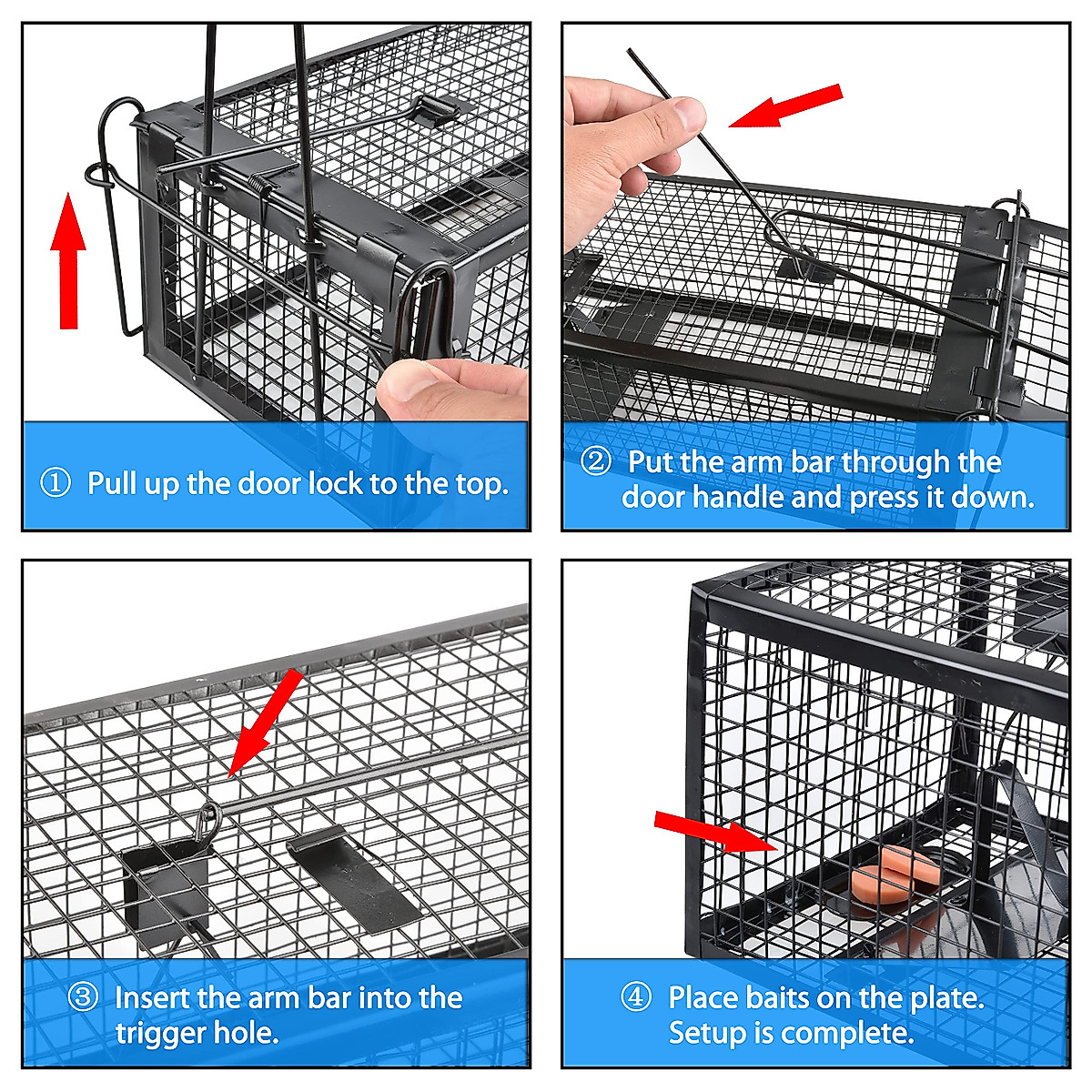 ① Pull up the door lock to the top.

② Put the arm bar through the door handle and press it down.

③ Insert the arm bar into the trigger hole.

④ Place baits on the plate. Setup is complete.