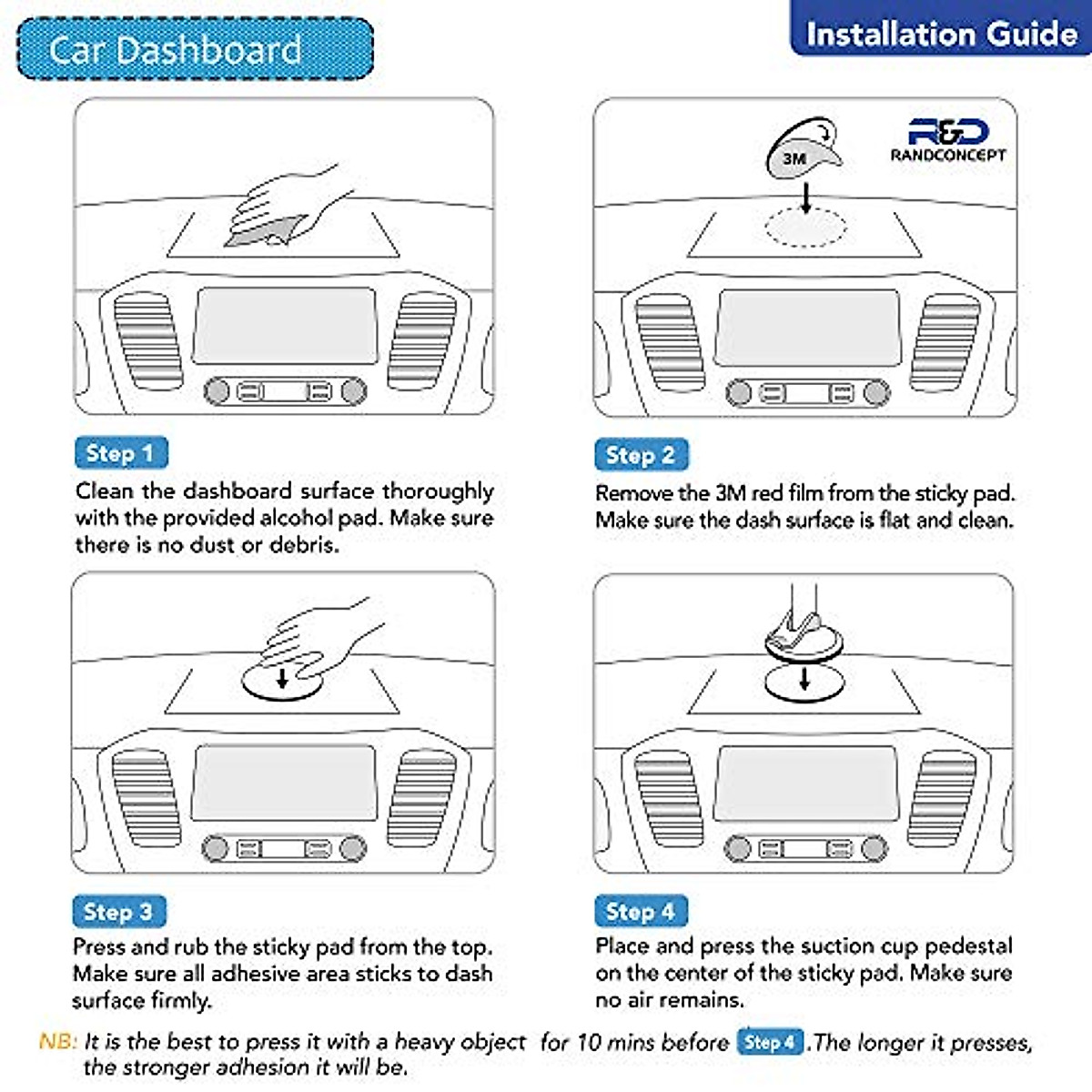 Car Dashboard

Installation Guide

3M

R&D RANDCONCEPT

Step 1
Clean the dashboard surface thoroughly with the provided alcohol pad. Make sure there is no dust or debris.

Step 2
Remove the 3M red film from the sticky pad. Make sure the dash surface is flat and clean.

Step 3
Press and rub the sticky pad from the top. Make sure all adhesive area sticks to dash surface firmly.

Step 4
Place and press the suction cup pedestal on the center of the sticky pad. Make sure no air remains.

NB: It is the best to press it with a heavy object for 10 mins before Step 4 .The longer it presses, the stronger adhesion it will be.