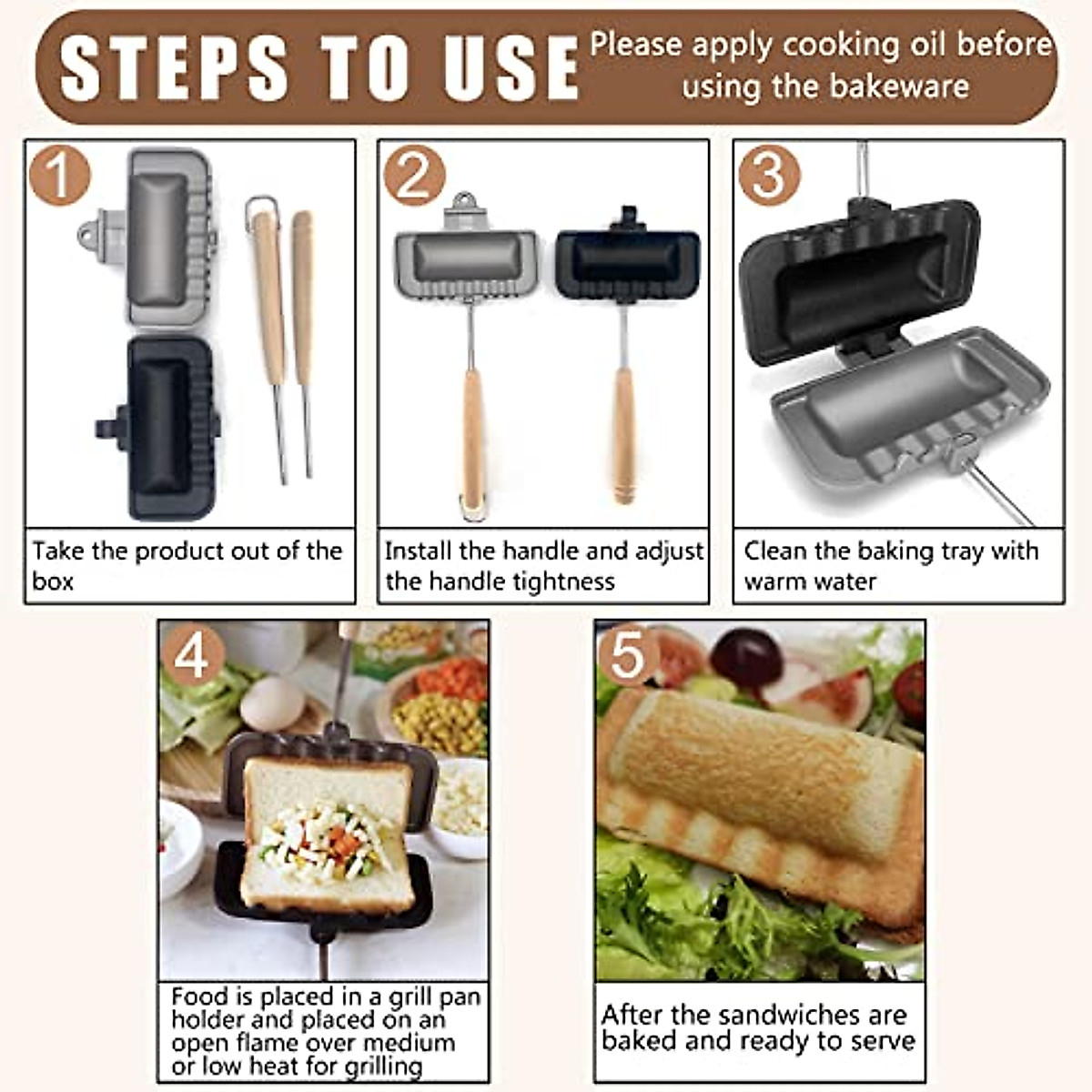 STEPS TO USE

Please apply cooking oil before using the bakeware

1

Take the product out of the box

2

Install the handle and adjust the handle tightness

3

Clean the baking tray with warm water

4

Food is placed in a grill pan holder and placed on an open flame over medium or low heat for grilling

5

After the sandwiches are baked and ready to serve