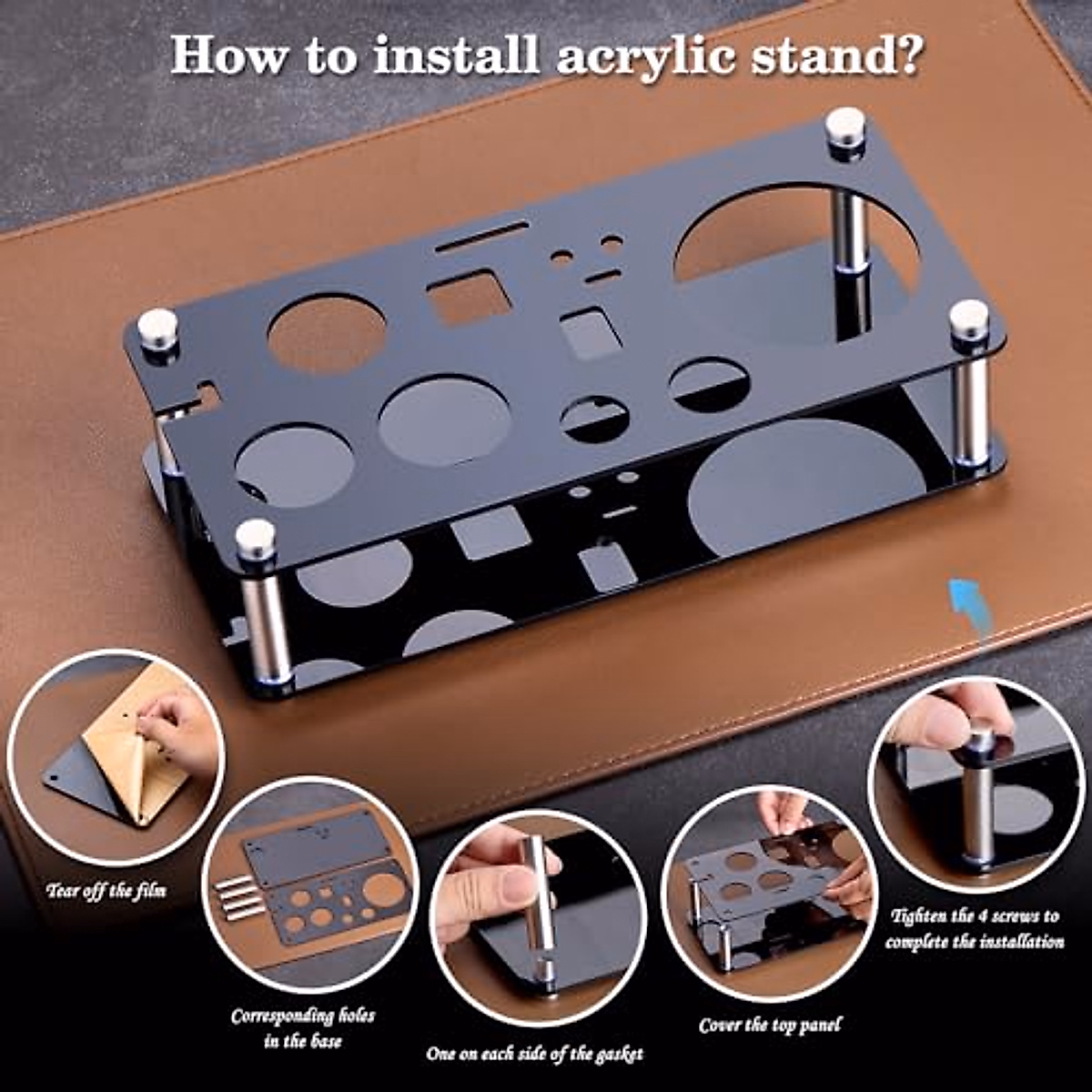 How to install acrylic stand?

Tear off the film

Corresponding holes in the base

One on each side of the gasket

Cover the top panel

Tighten the 4 screws to complete the installation