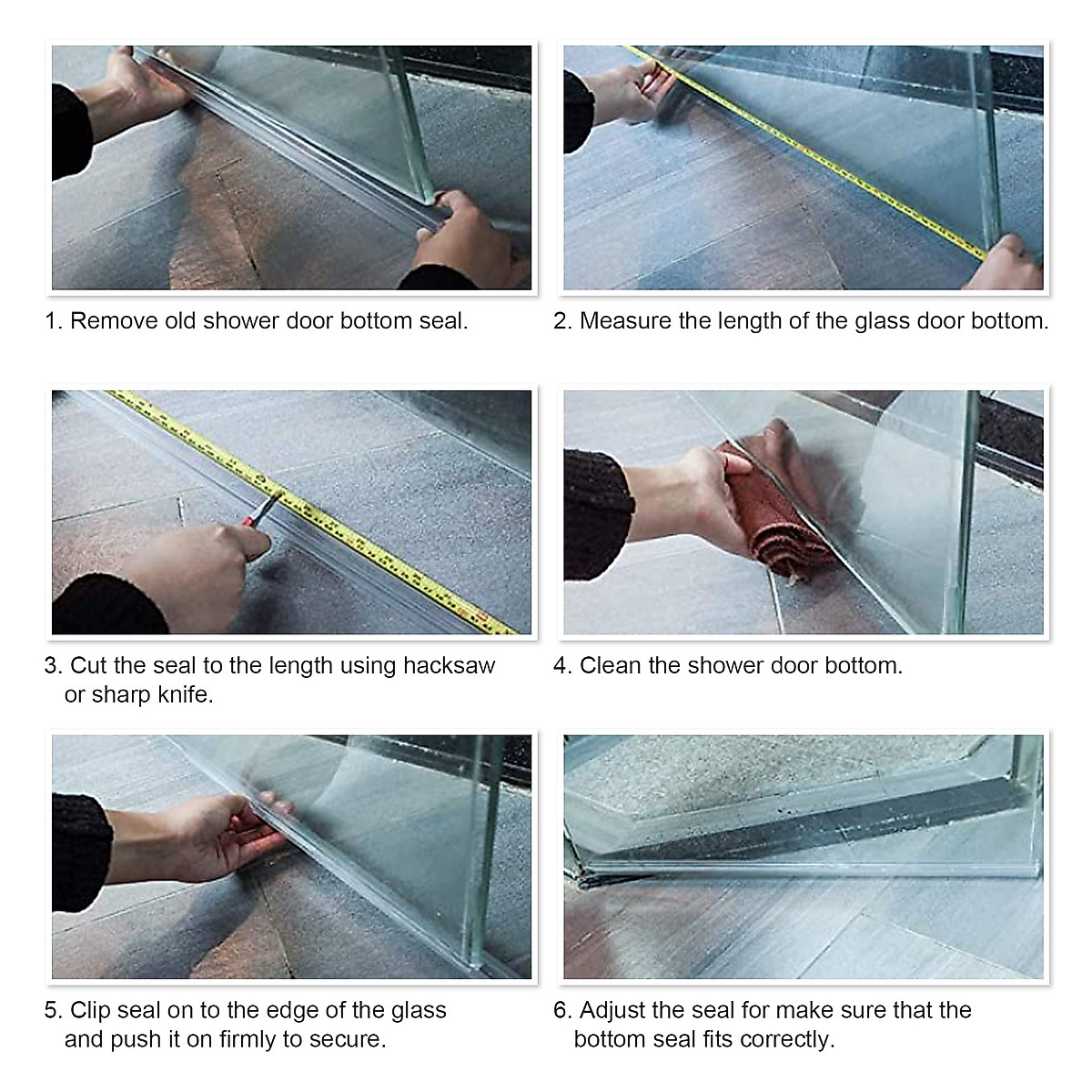 1. Remove old shower door bottom seal.

2. Measure the length of the glass door bottom.

3. Cut the seal to the length using hacksaw or sharp knife.

4. Clean the shower door bottom.

5. Clip seal on to the edge of the glass and push it on firmly to secure.

6. Adjust the seal for make sure that the bottom seal fits correctly.