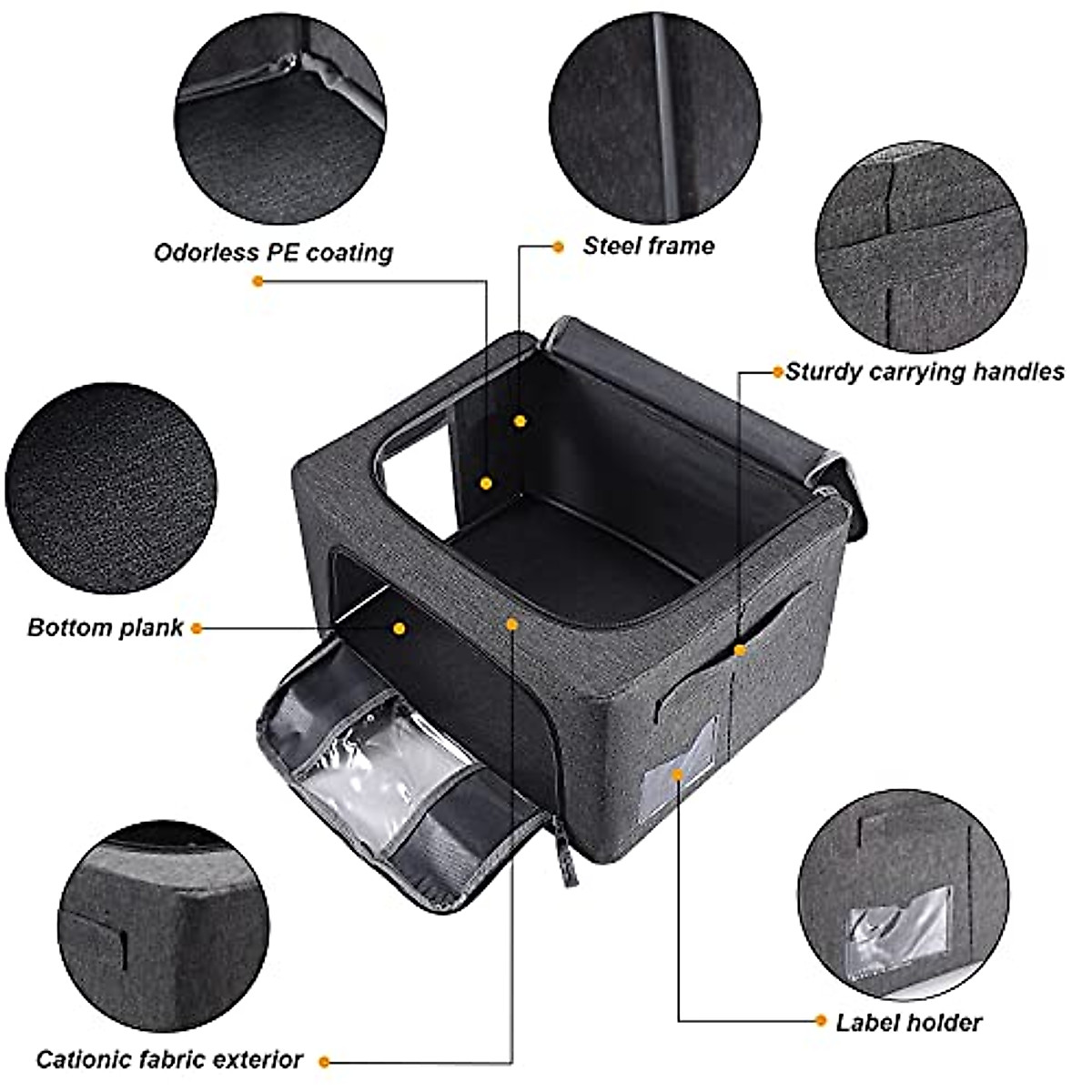 Odorless PE coating

Steel frame

Sturdy carrying handles

Bottom plank

Label holder

Cationic fabric exterior