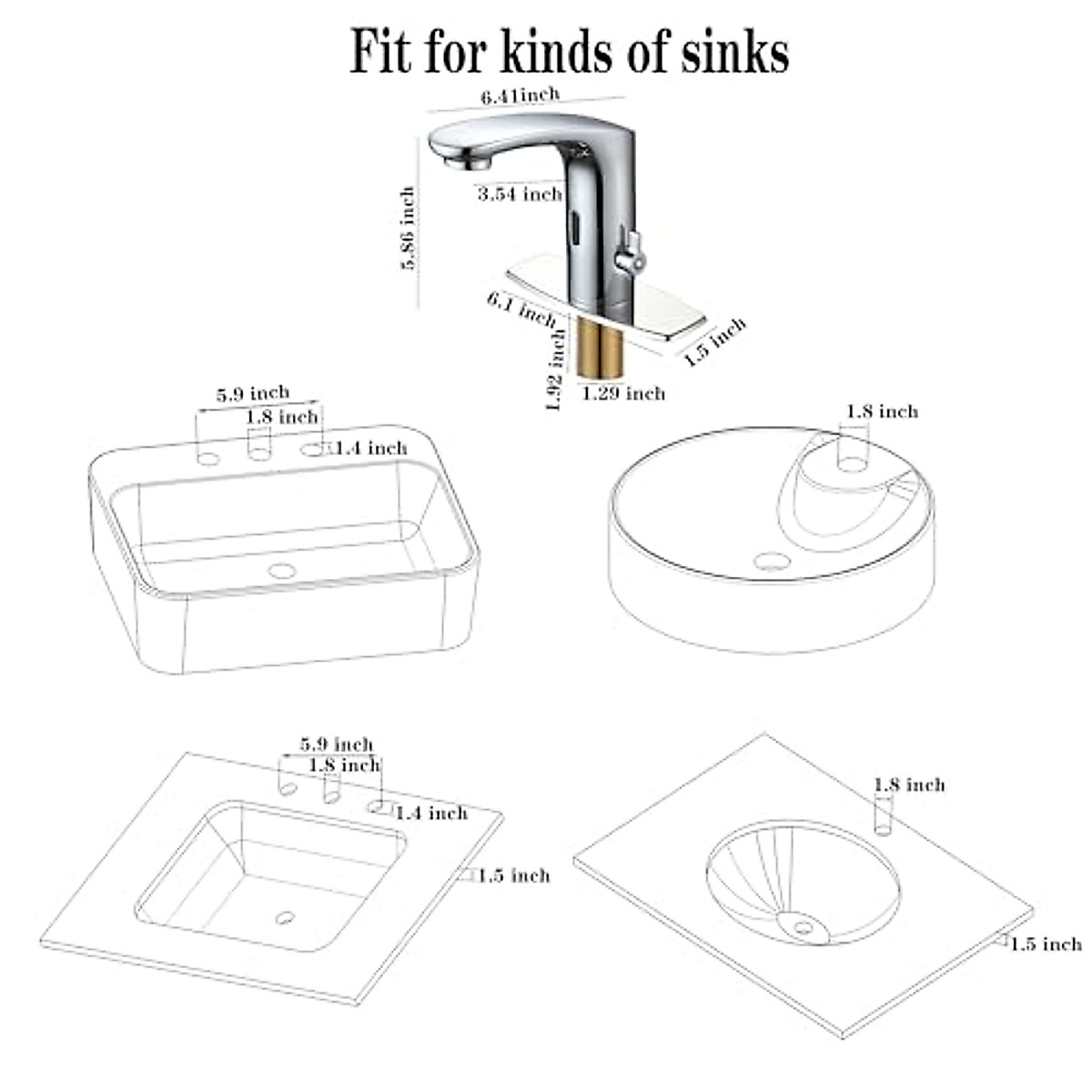 Fit for kinds of sinks

6.41inch
3.54 inch
5.86 inch
6.1 inch
1.5 inch
1.92 inch
1.29 inch

5.9 inch
1.8 inch
1.4 inch

1.8 inch

5.9 inch
1.8 inch
1.4 inch
1.5 inch

1.8 inch
1.5 inch