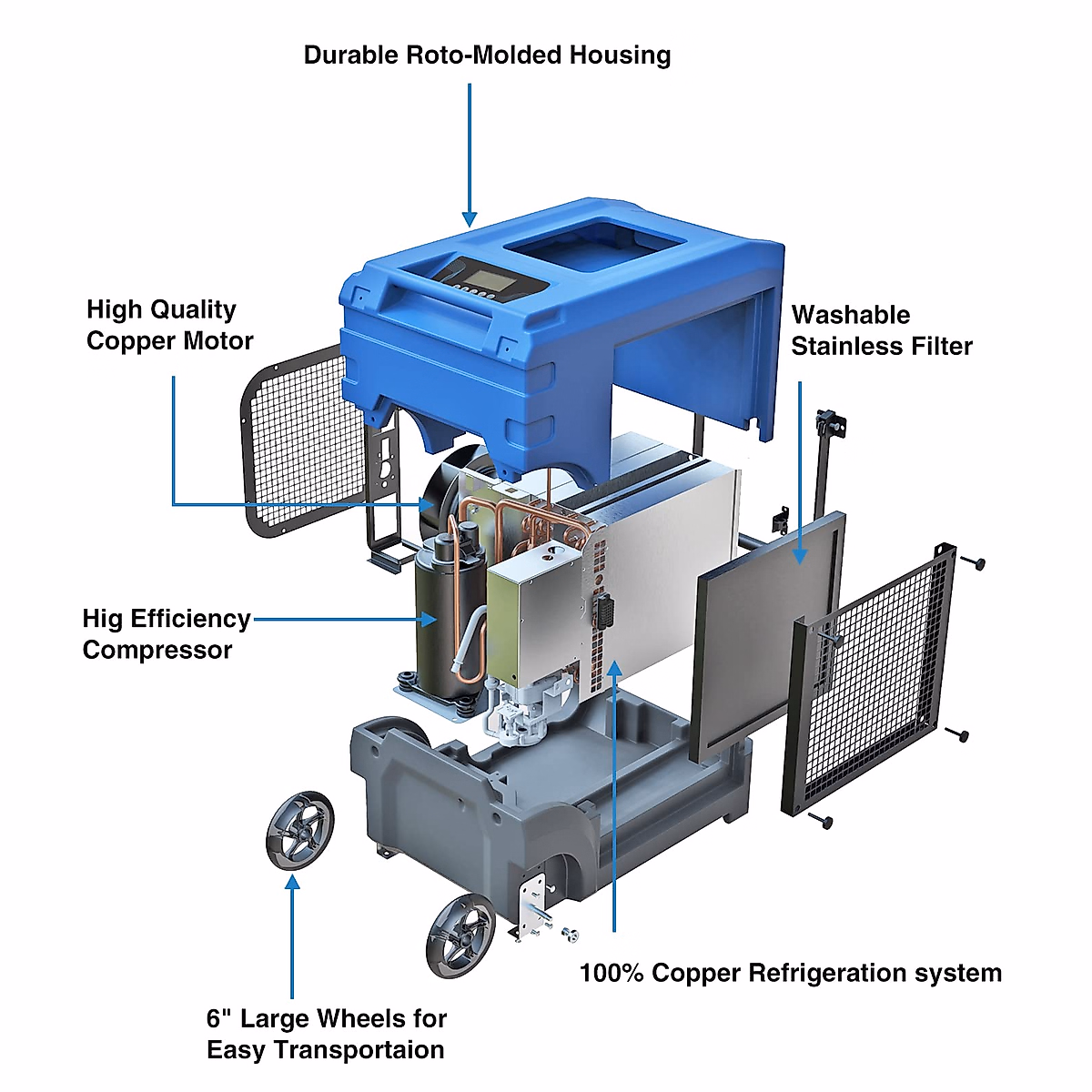 Durable Roto-Molded Housing

High Quality Copper Motor

Washable Stainless Filter

Hig Efficiency Compressor

100% Copper Refrigeration system

6" Large Wheels for Easy Transportaion