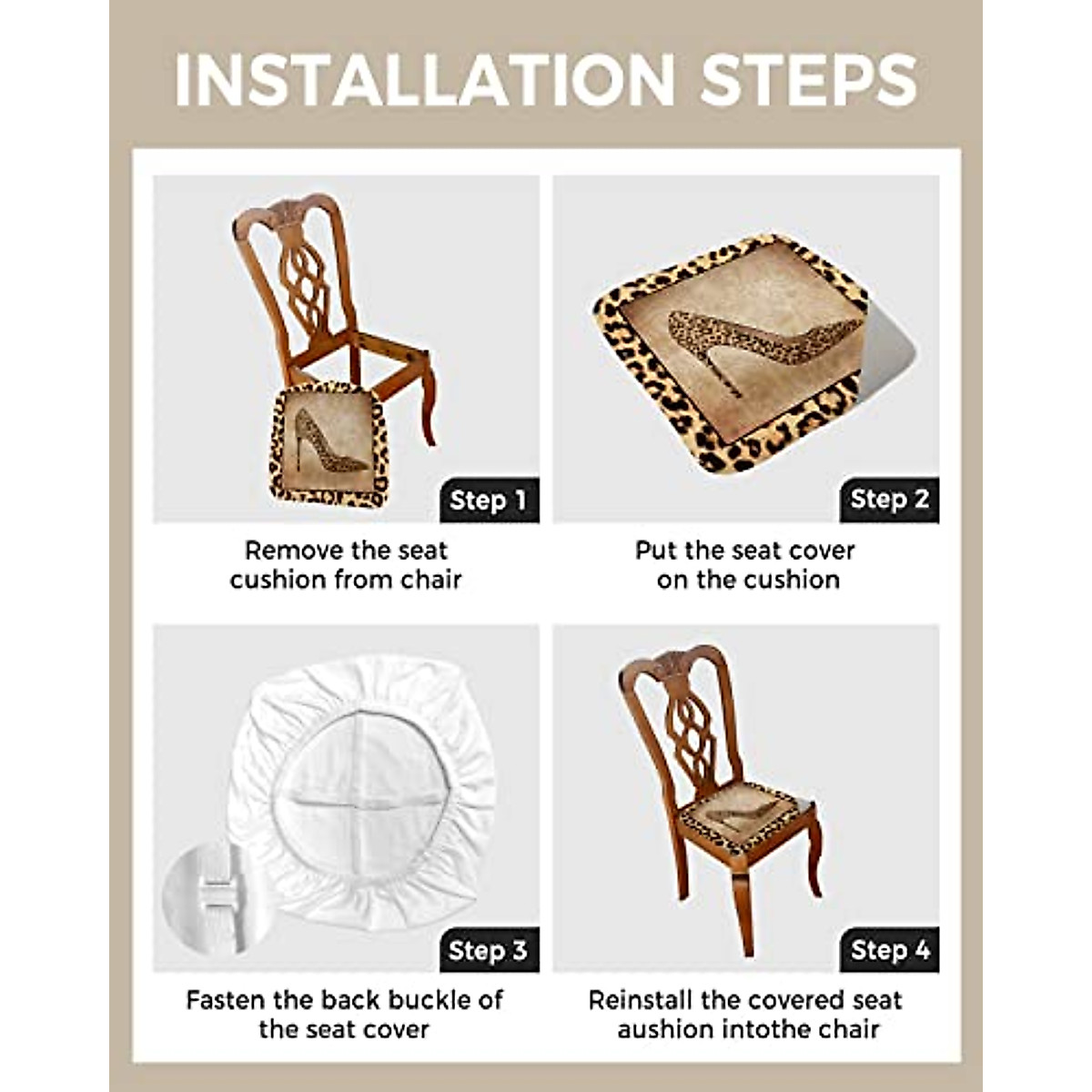 INSTALLATION STEPS

Step 1

Remove the seat cushion from chair

Step 2

Put the seat cover on the cushion

Step 3

Fasten the back buckle of the seat cover

Step 4

Reinstall the covered seat aushion intothe chair