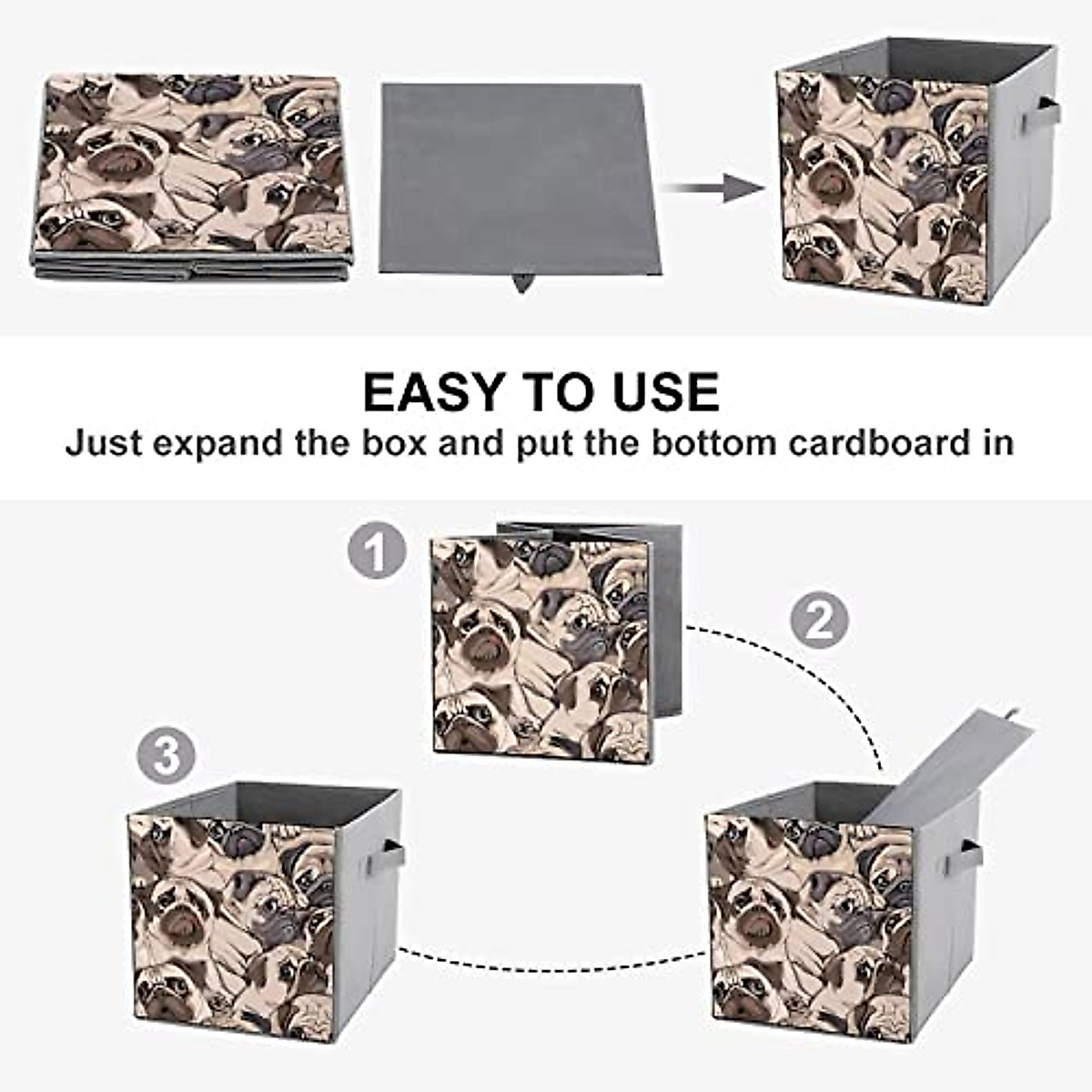 EASY TO USE
Just expand the box and put the bottom cardboard in

1
2
3