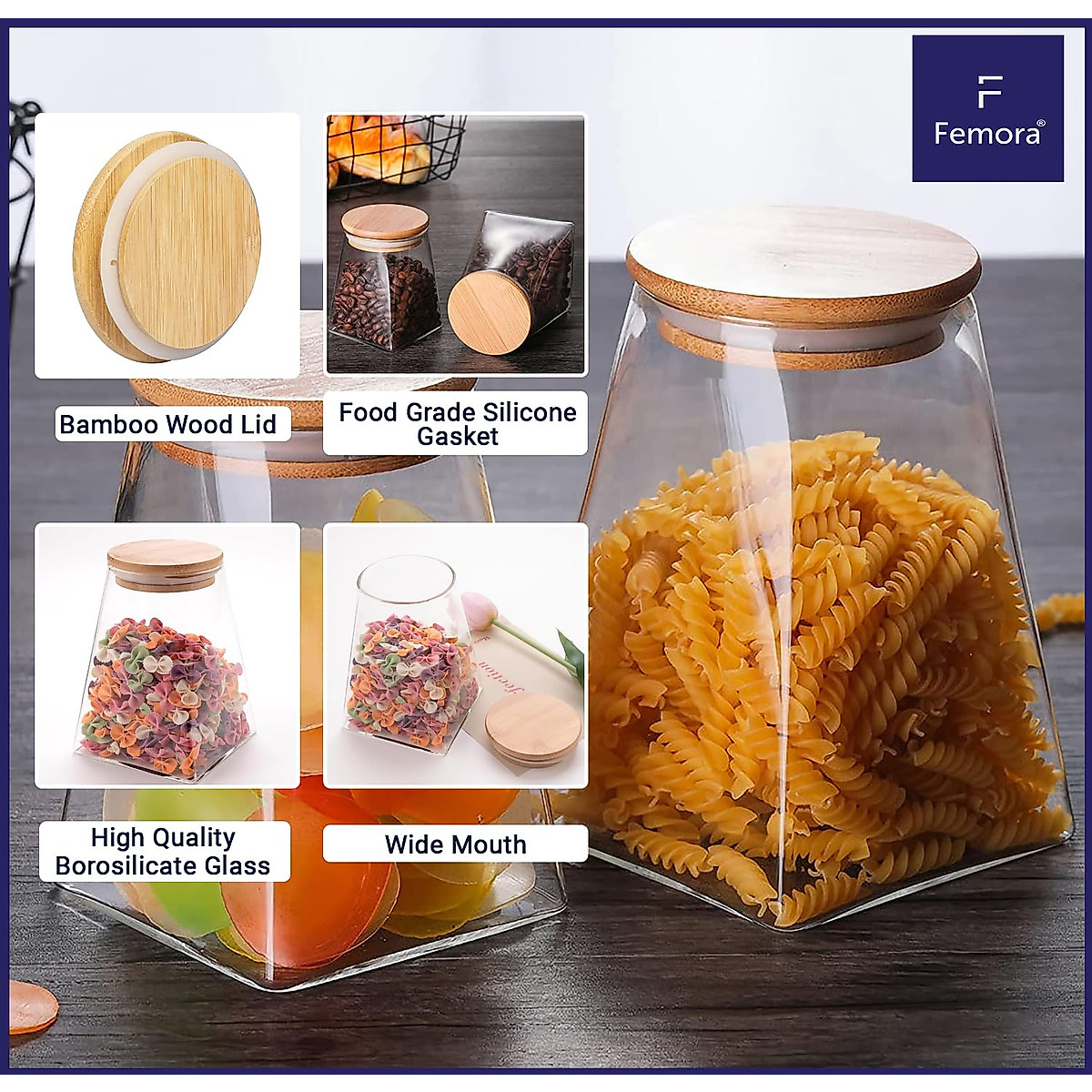 Femora®

Bamboo Wood Lid

Food Grade Silicone Gasket

High Quality Borosilicate Glass

Wide Mouth