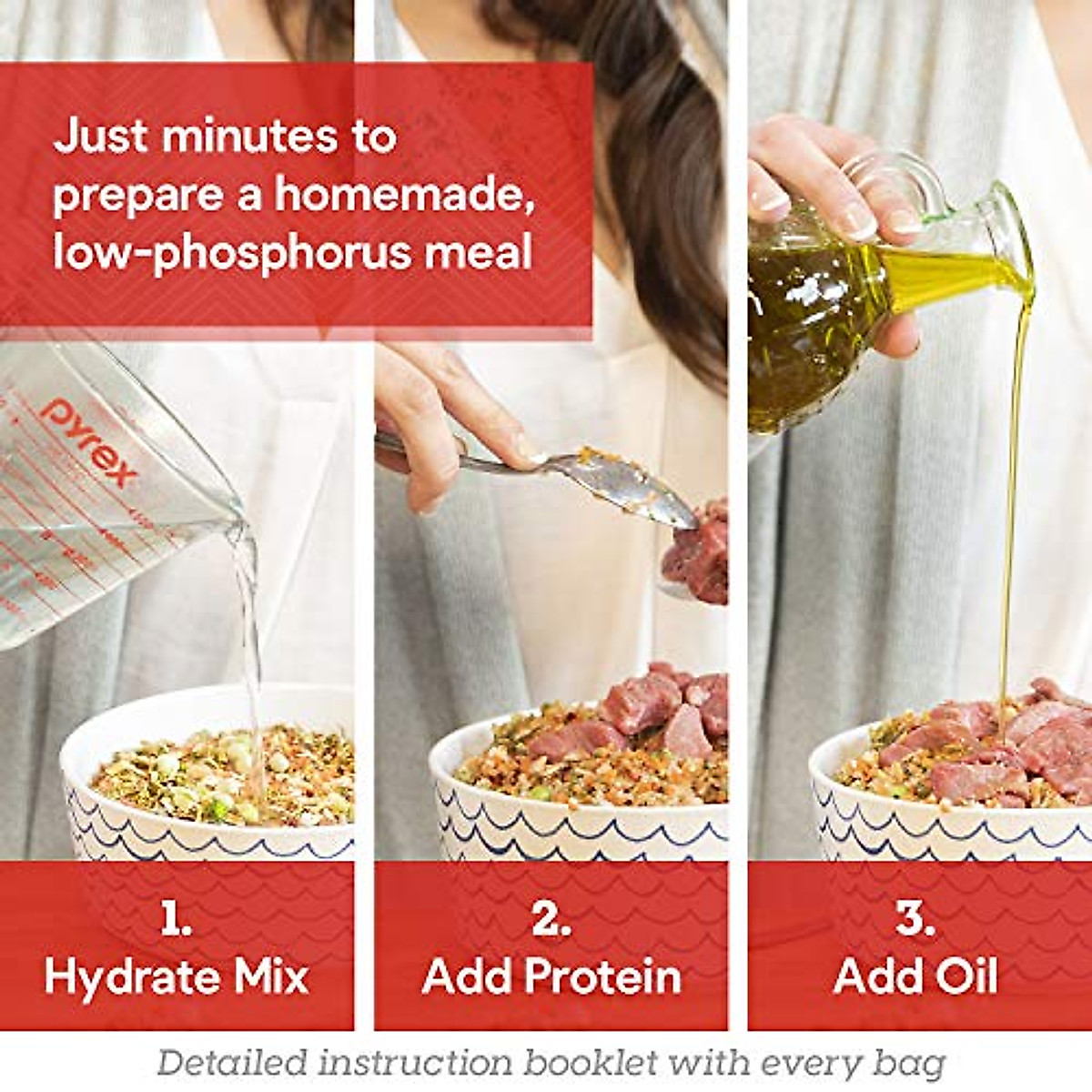 Just minutes to prepare a homemade, low-phosphorus meal

pyrex

1.
Hydrate Mix

2.
Add Protein

3.
Add Oil

Detailed instruction booklet with every bag