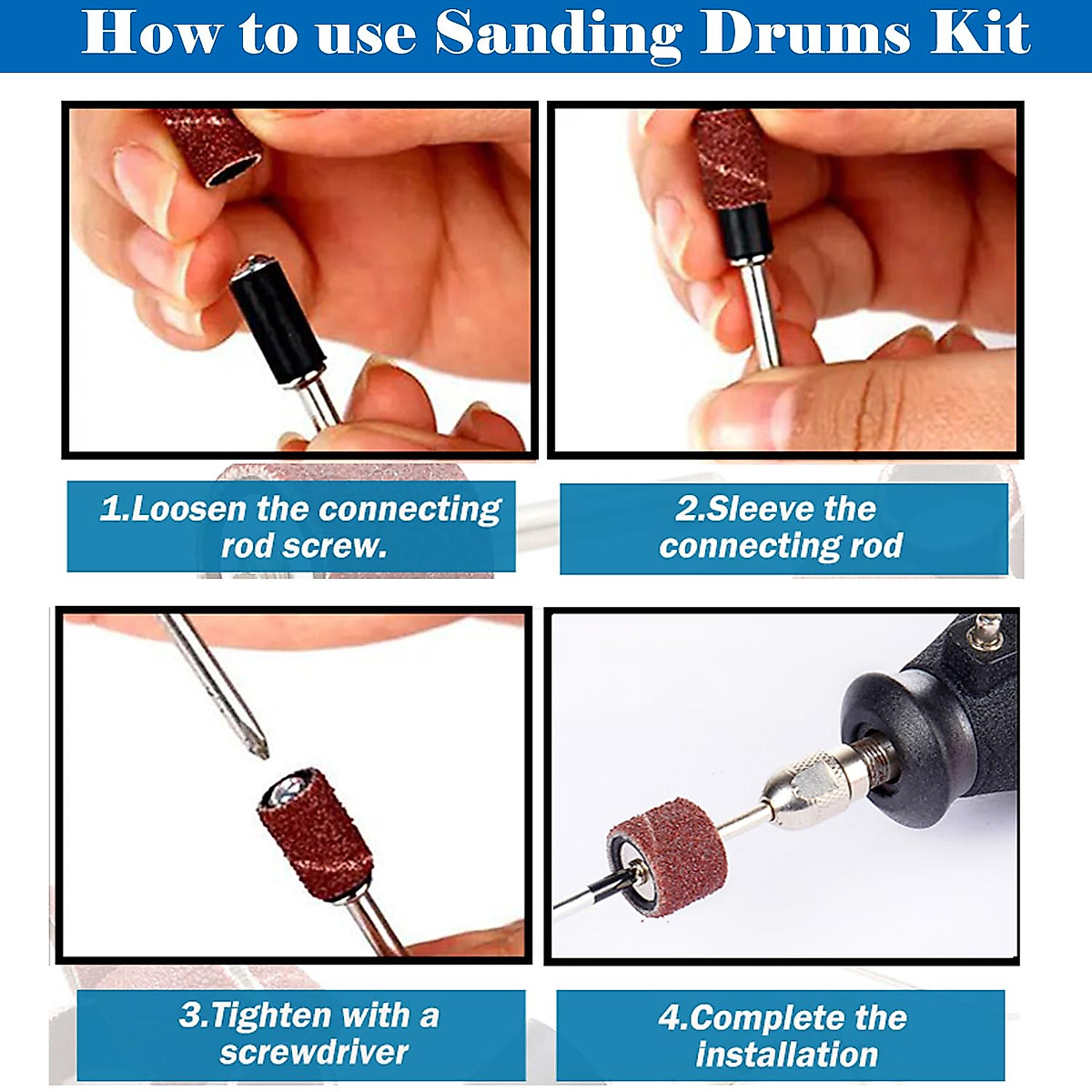 How to use Sanding Drums Kit

1.Loosen the connecting rod screw.

2.Sleeve the connecting rod

3.Tighten with a screwdriver

4.Complete the installation