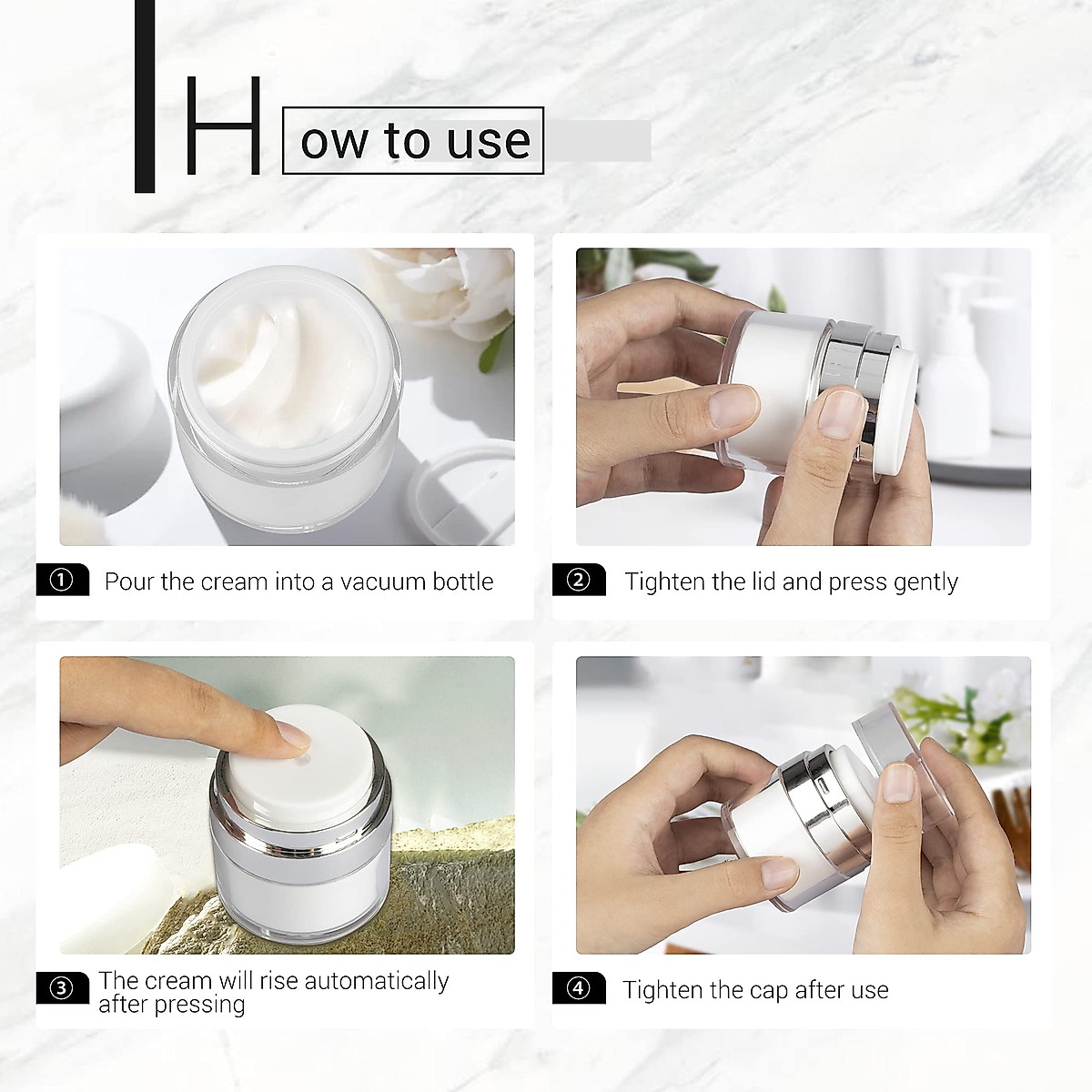 How to use

① Pour the cream into a vacuum bottle

② Tighten the lid and press gently

③ The cream will rise automatically after pressing

④ Tighten the cap after use