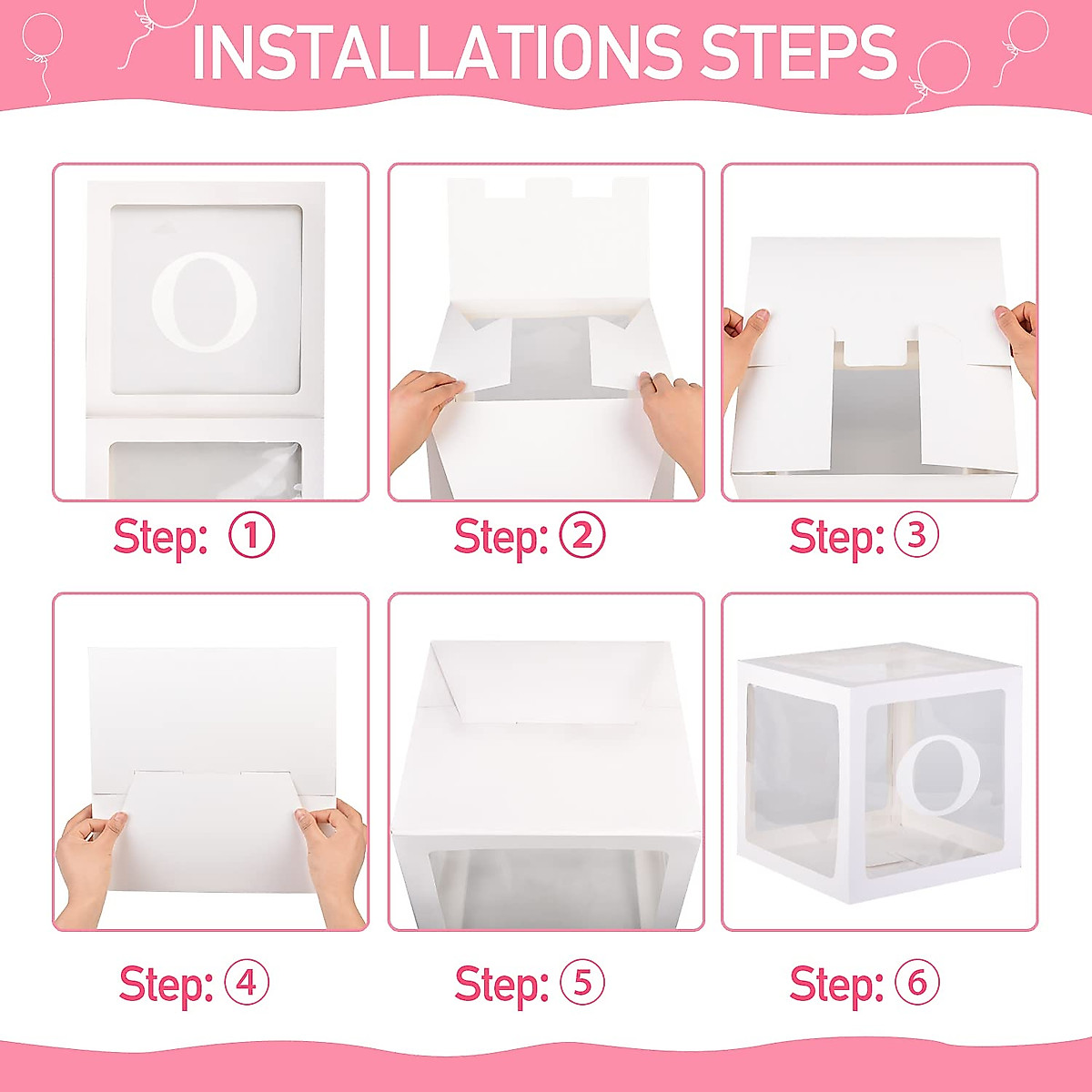 INSTALLATIONS STEPS

O

Step: ①

Step: ②

Step: ③

Step: ④

Step: ⑤

O

Step: ⑥