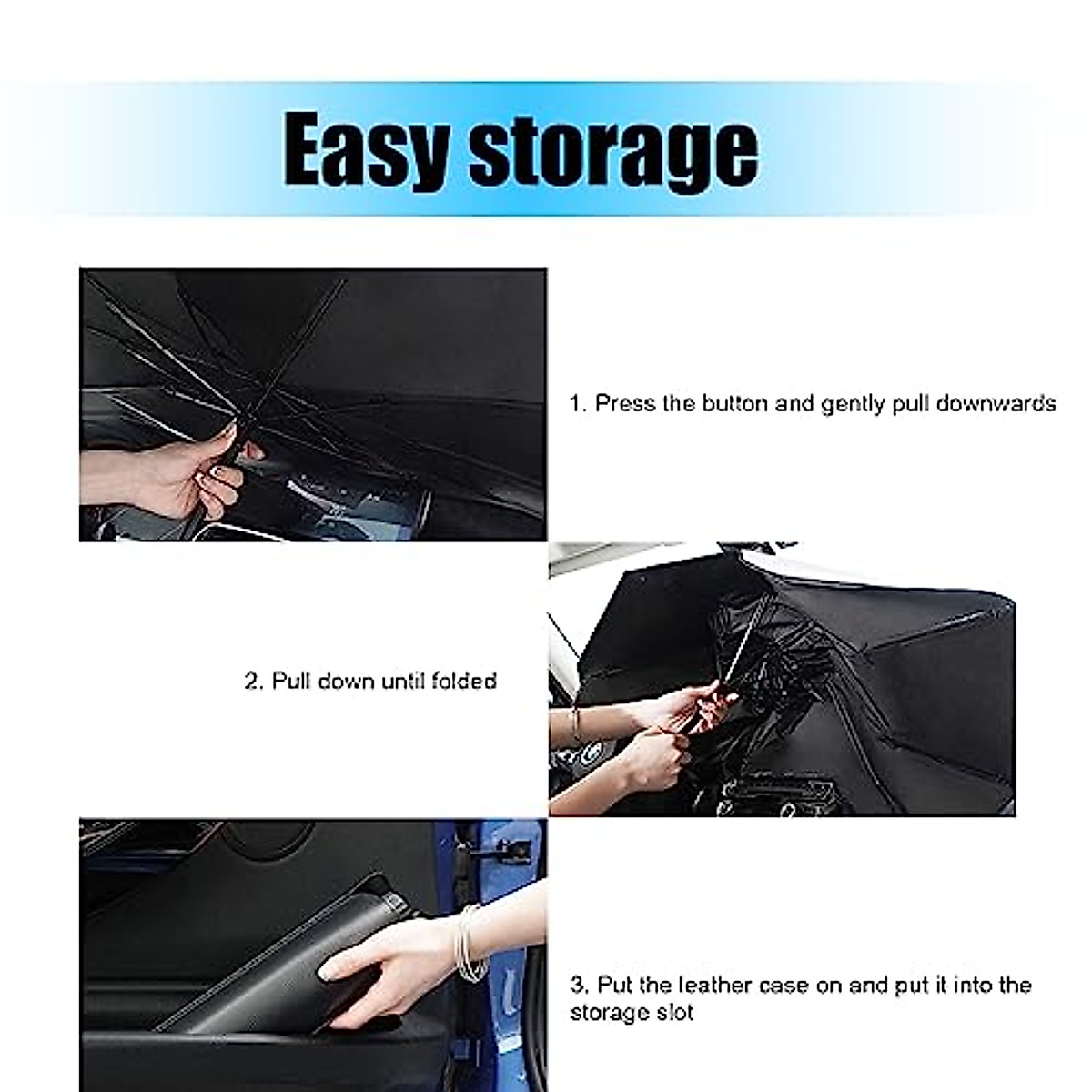 Easy storage

1. Press the button and gently pull downwards

2. Pull down until folded

3. Put the leather case on and put it into the storage slot