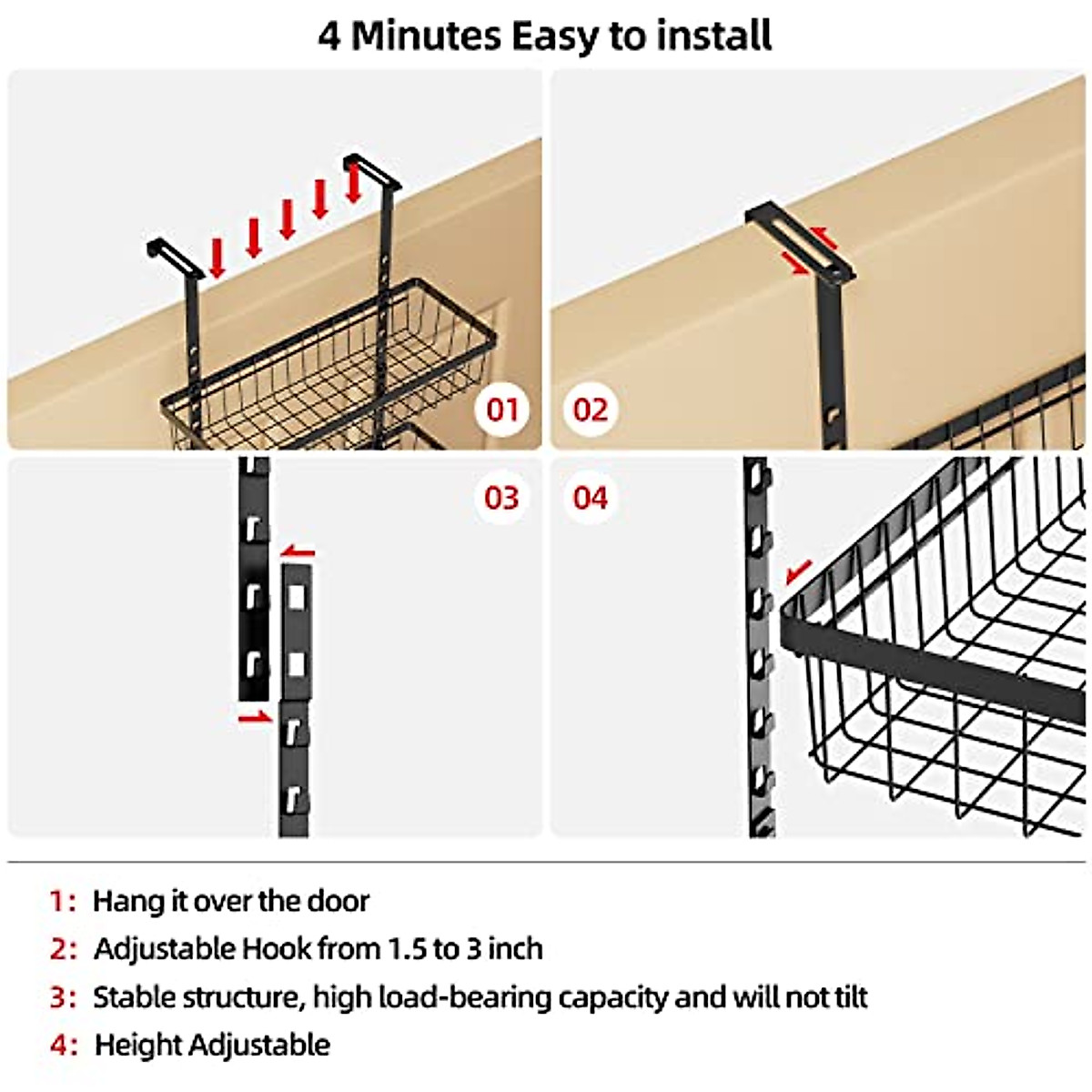 4 Minutes Easy to install

01

02

03

04

1: Hang it over the door

2: Adjustable Hook from 1.5 to 3 inch

3: Stable structure, high load-bearing capacity and will not tilt

4: Height Adjustable