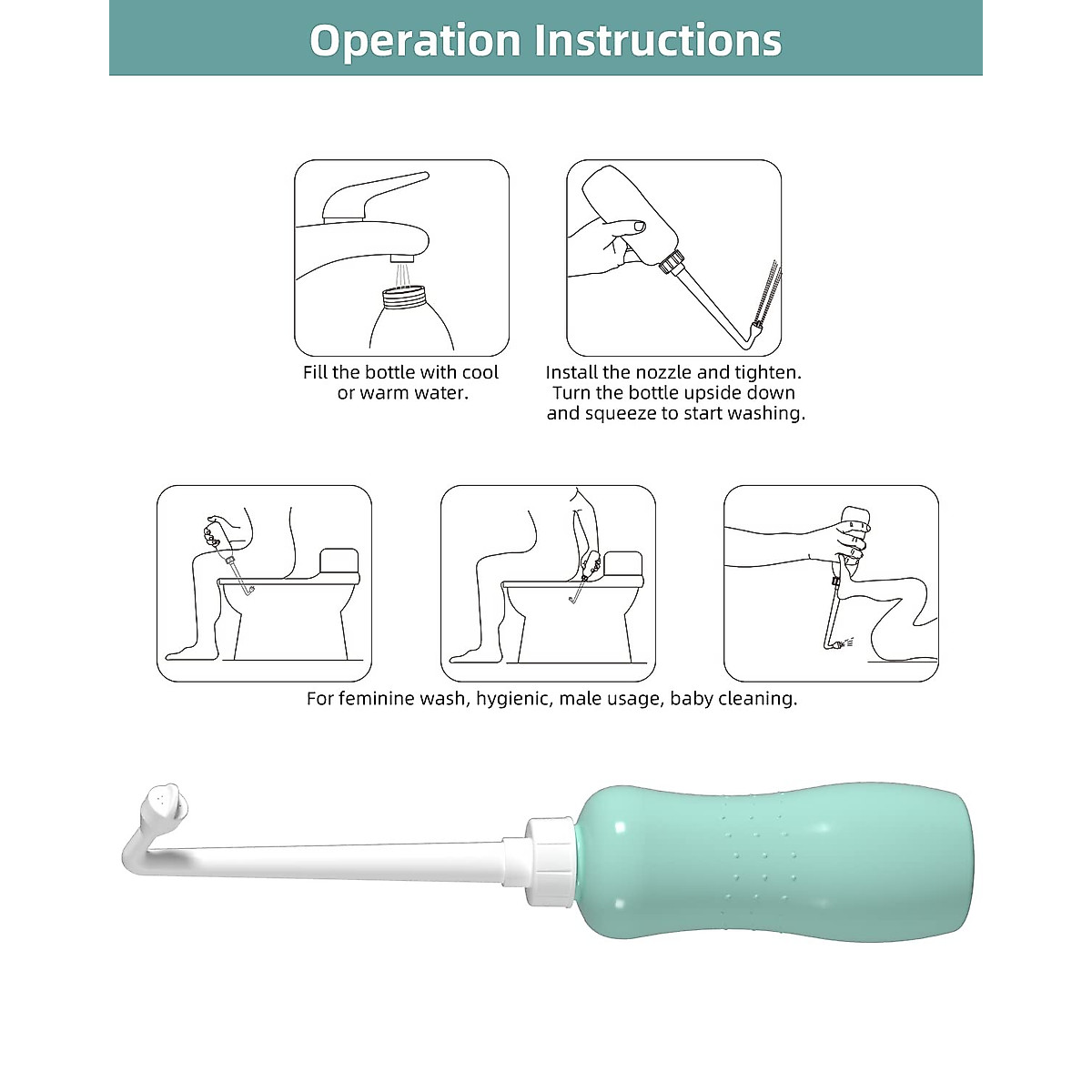 Operation Instructions

Fill the bottle with cool or warm water.

Install the nozzle and tighten. Turn the bottle upside down and squeeze to start washing.

For feminine wash, hygienic, male usage, baby cleaning.