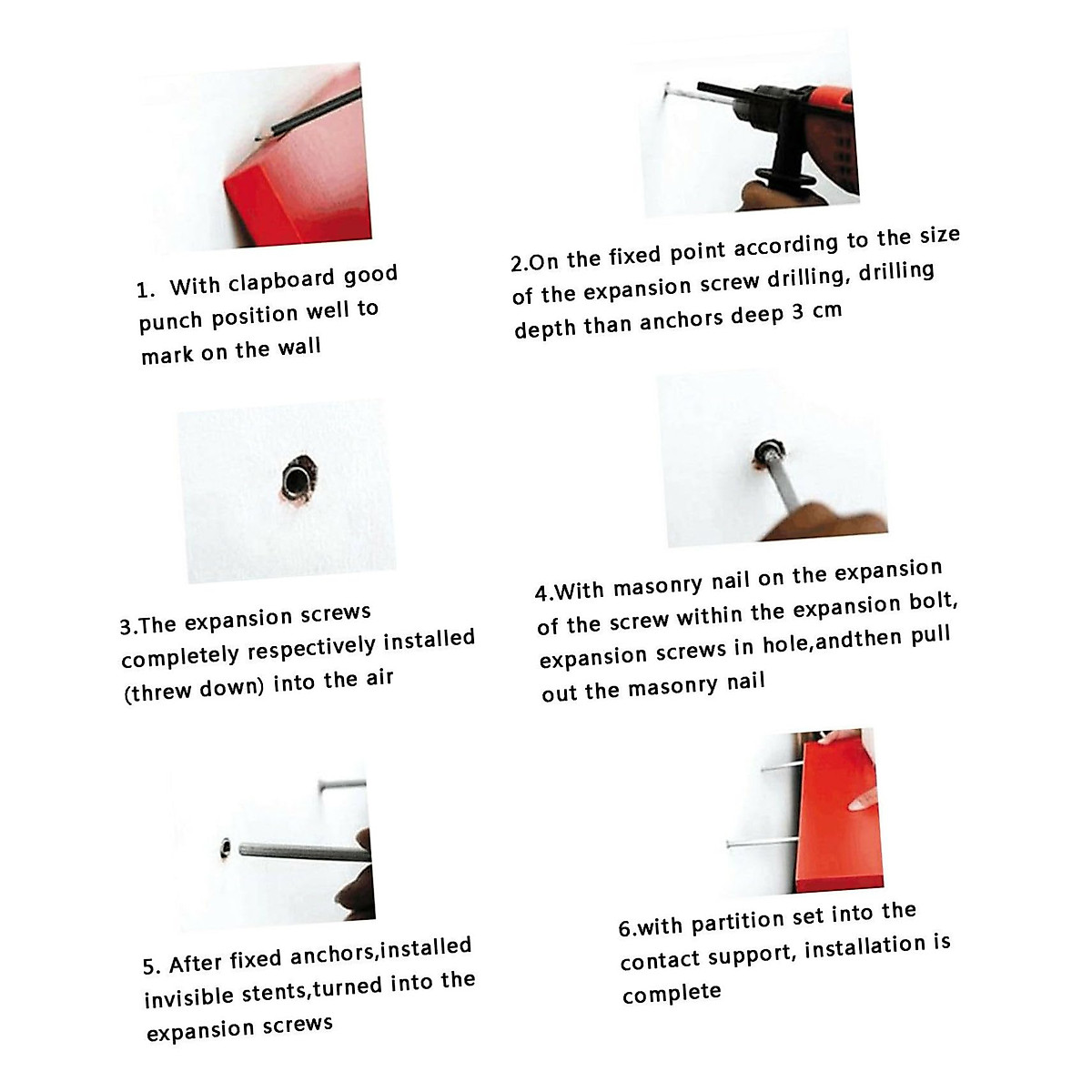 1. With clapboard good punch position well to mark on the wall

2.On the fixed point according to the size of the expansion screw drilling, drilling depth than anchors deep 3 cm

3.The expansion screws completely respectively installed (threw down) into the air

4.With masonry nail on the expansion of the screw within the expansion bolt, expansion screws in hole,andthen pull out the masonry nail

5. After fixed anchors,installed invisible stents,turned into the expansion screws

6.with partition set into the contact support, installation is complete