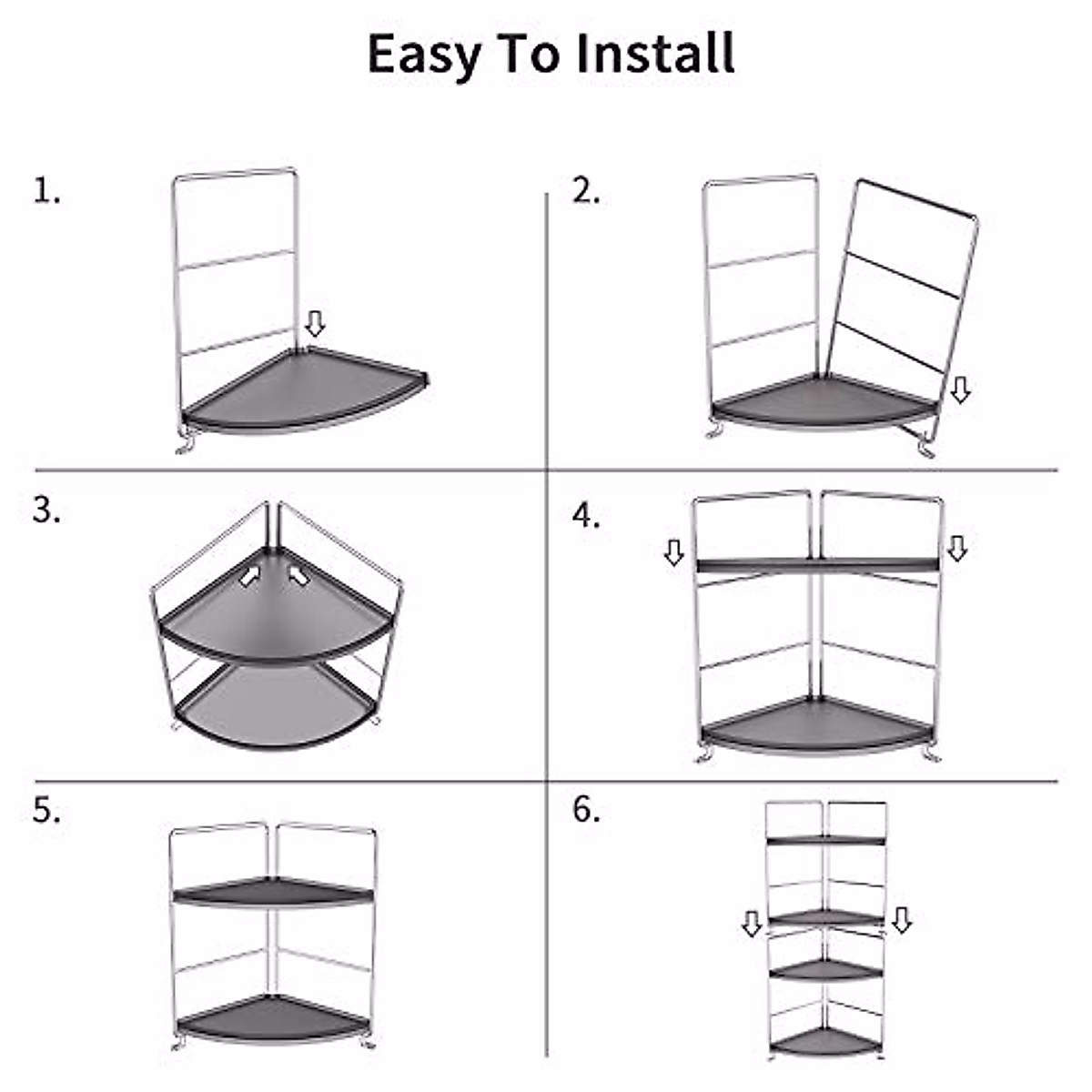 Easy To Install

1.

2.

3.

4.

5.

6.