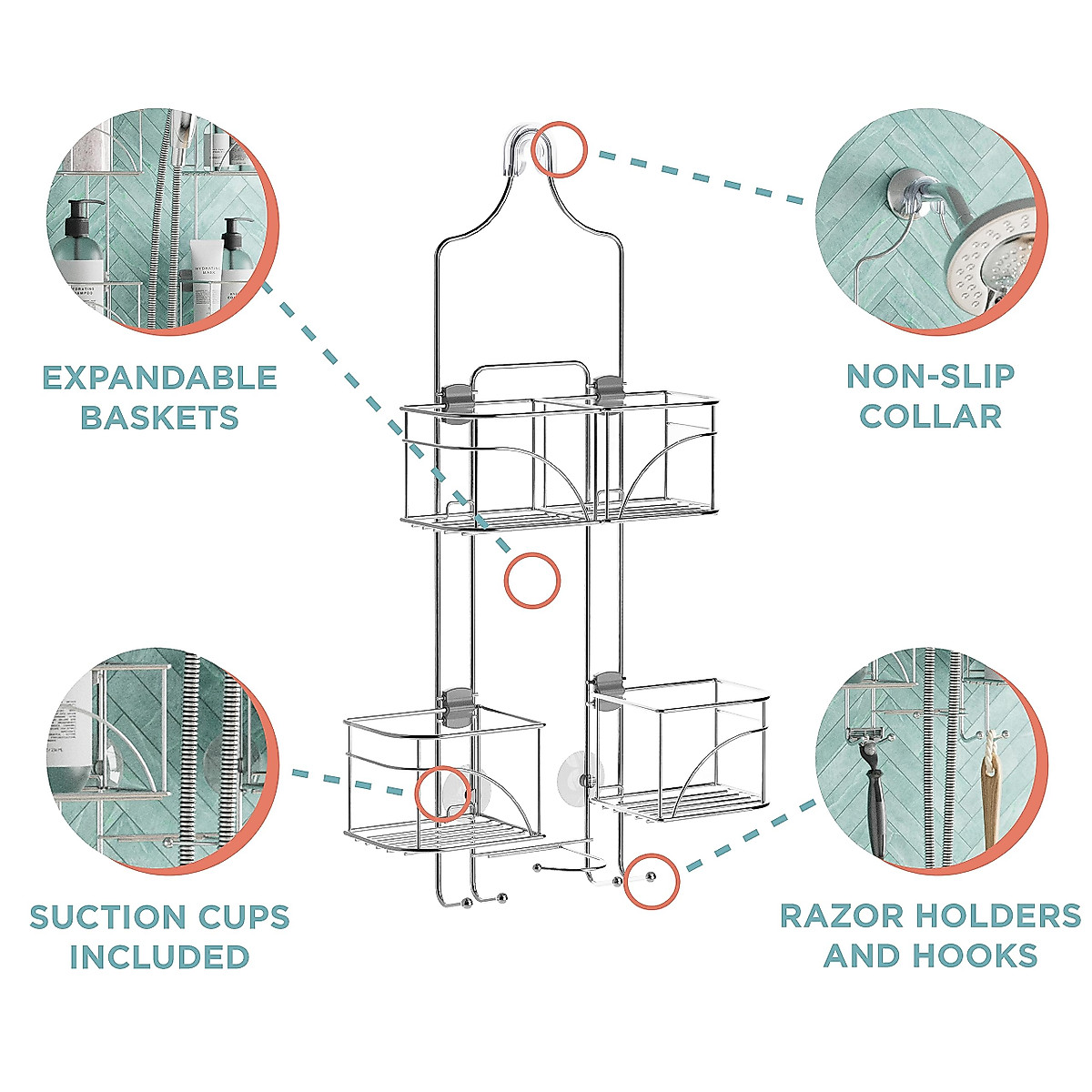 EXPANDABLE BASKETS

NON-SLIP COLLAR

SUCTION CUPS INCLUDED

RAZOR HOLDERS AND HOOKS