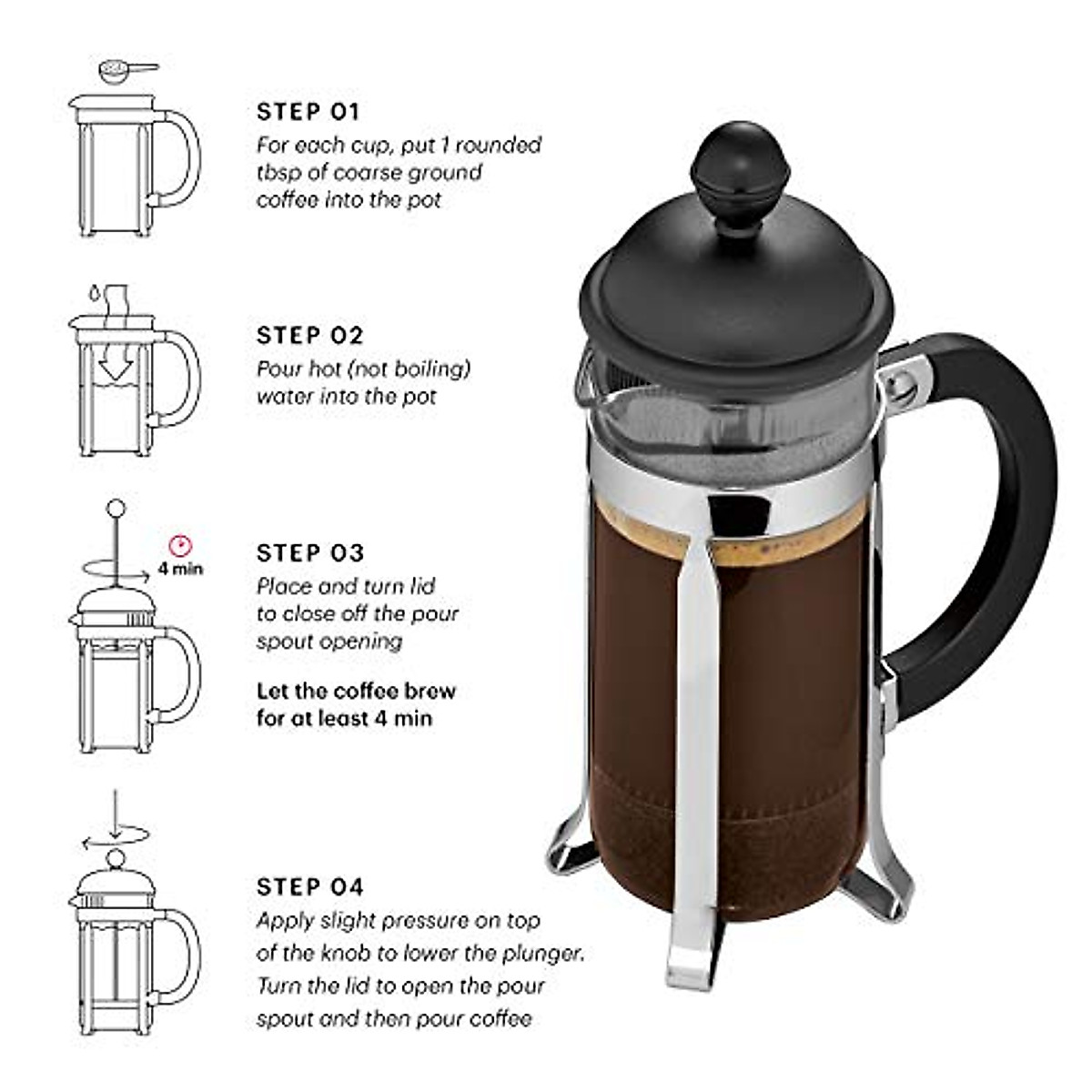 STEP 01
For each cup, put 1 rounded tbsp of coarse ground coffee into the pot

STEP 02
Pour hot (not boiling) water into the pot

4 min

STEP 03
Place and turn lid to close off the pour spout opening

Let the coffee brew for at least 4 min

STEP 04
Apply slight pressure on top of the knob to lower the plunger. Turn the lid to open the pour spout and then pour coffee