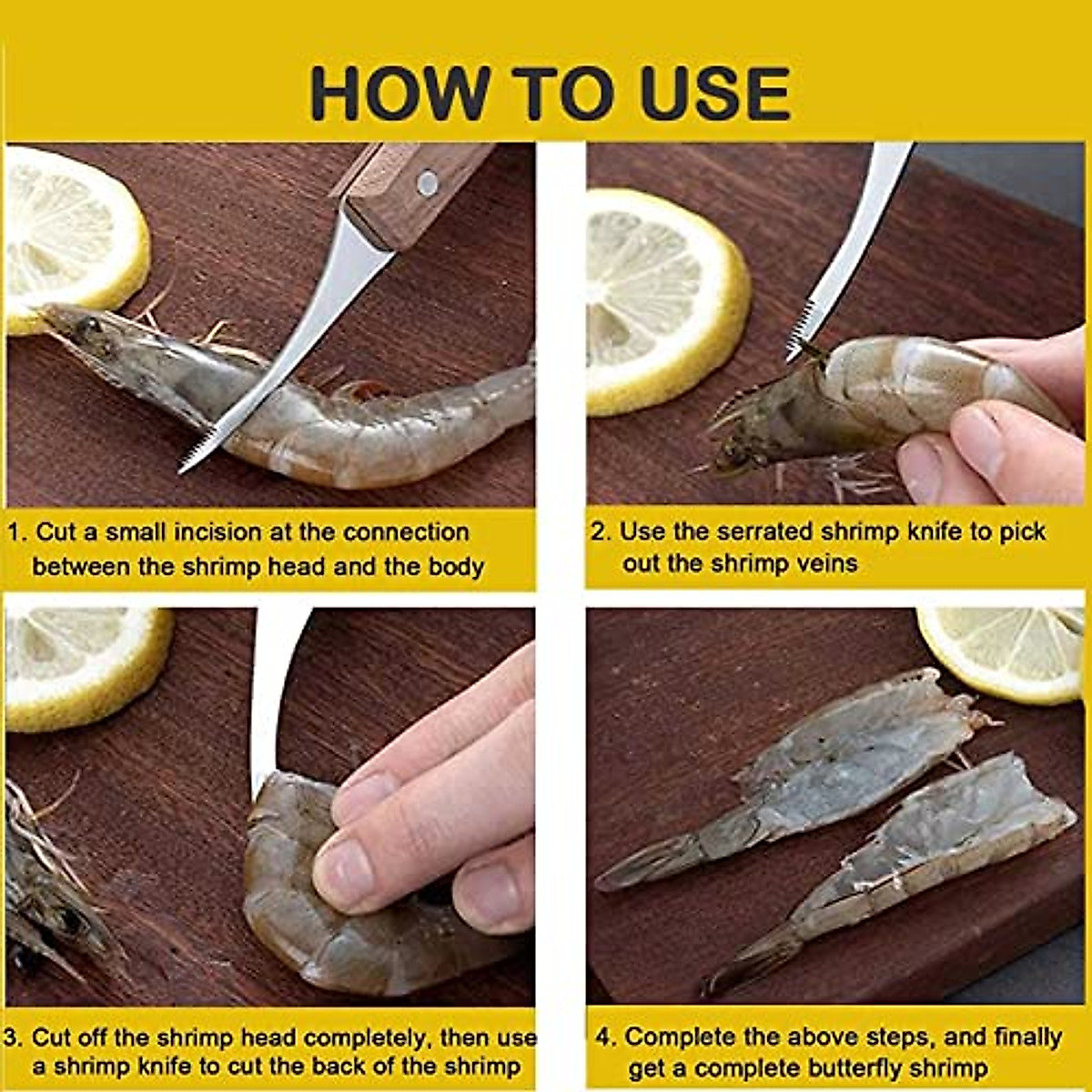 HOW TO USE

1. Cut a small incision at the connection between the shrimp head and the body

2. Use the serrated shrimp knife to pick out the shrimp veins

3. Cut off the shrimp head completely, then use a shrimp knife to cut the back of the shrimp

4. Complete the above steps, and finally get a complete butterfly shrimp