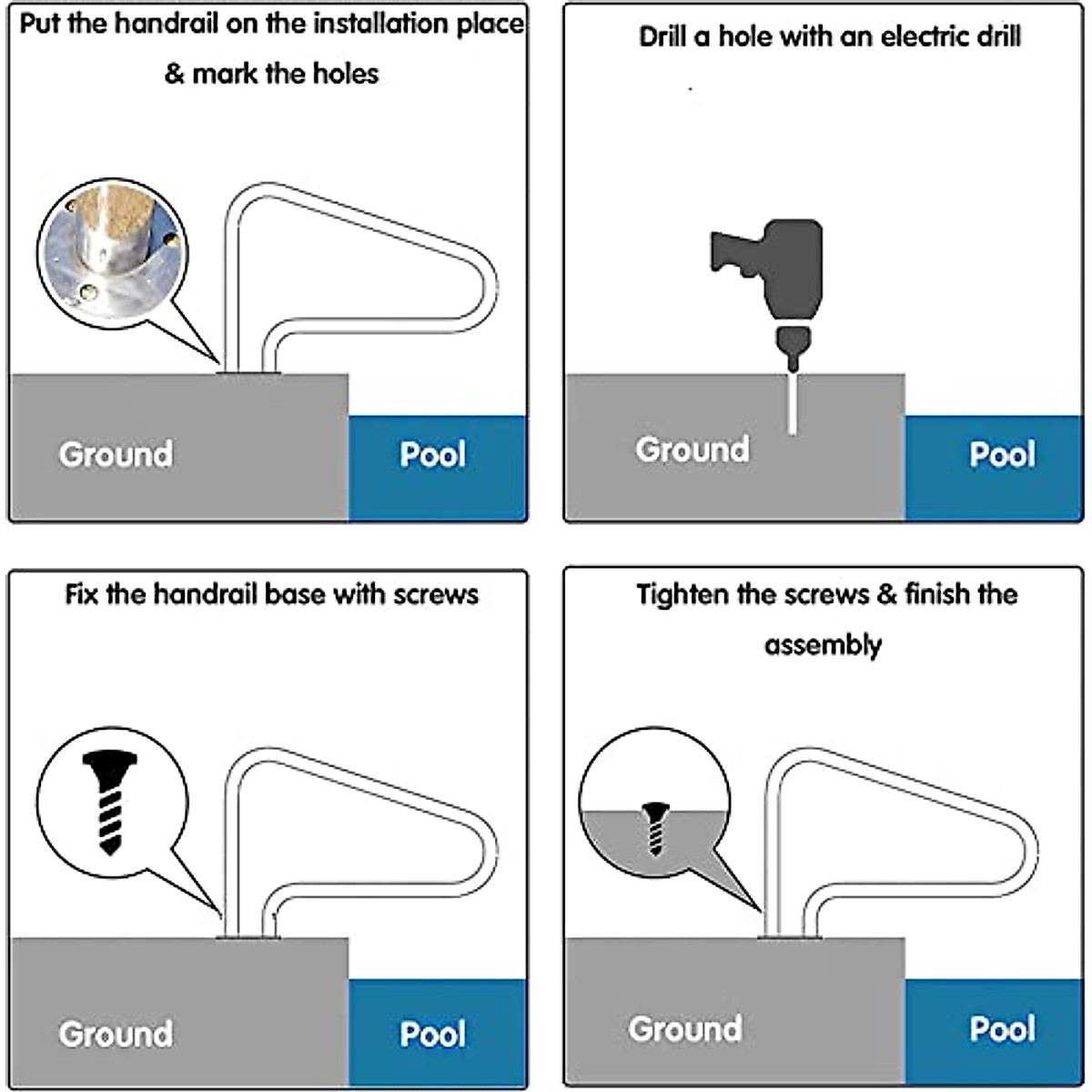 Put the handrail on the installation place & mark the holes

Ground

Pool

Drill a hole with an electric drill

Ground

Pool

Fix the handrail base with screws

Ground

Pool

Tighten the screws & finish the assembly

Ground

Pool