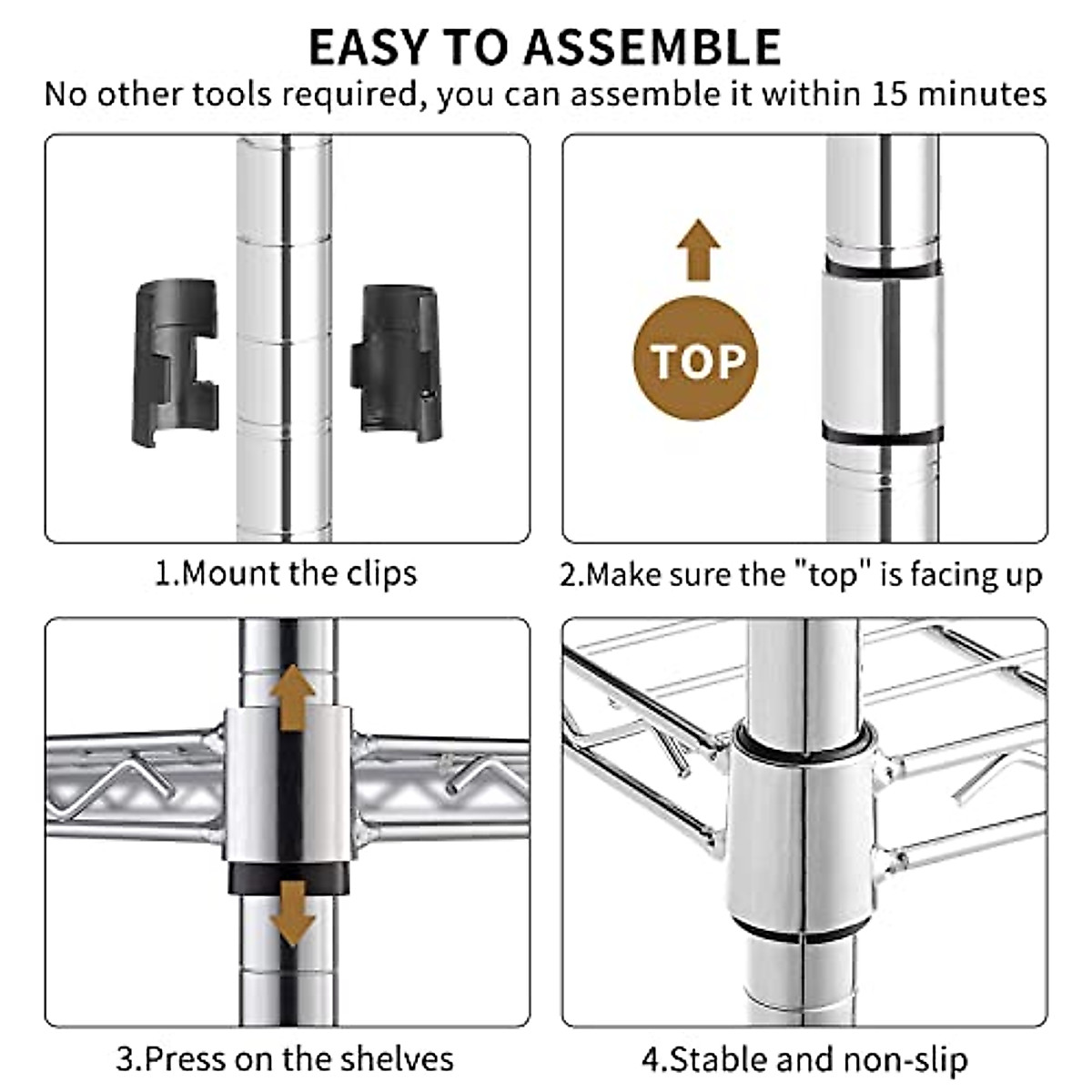 EASY TO ASSEMBLE
No other tools required, you can assemble it within 15 minutes

1.Mount the clips

TOP

2.Make sure the "top" is facing up

3.Press on the shelves

4.Stable and non-slip