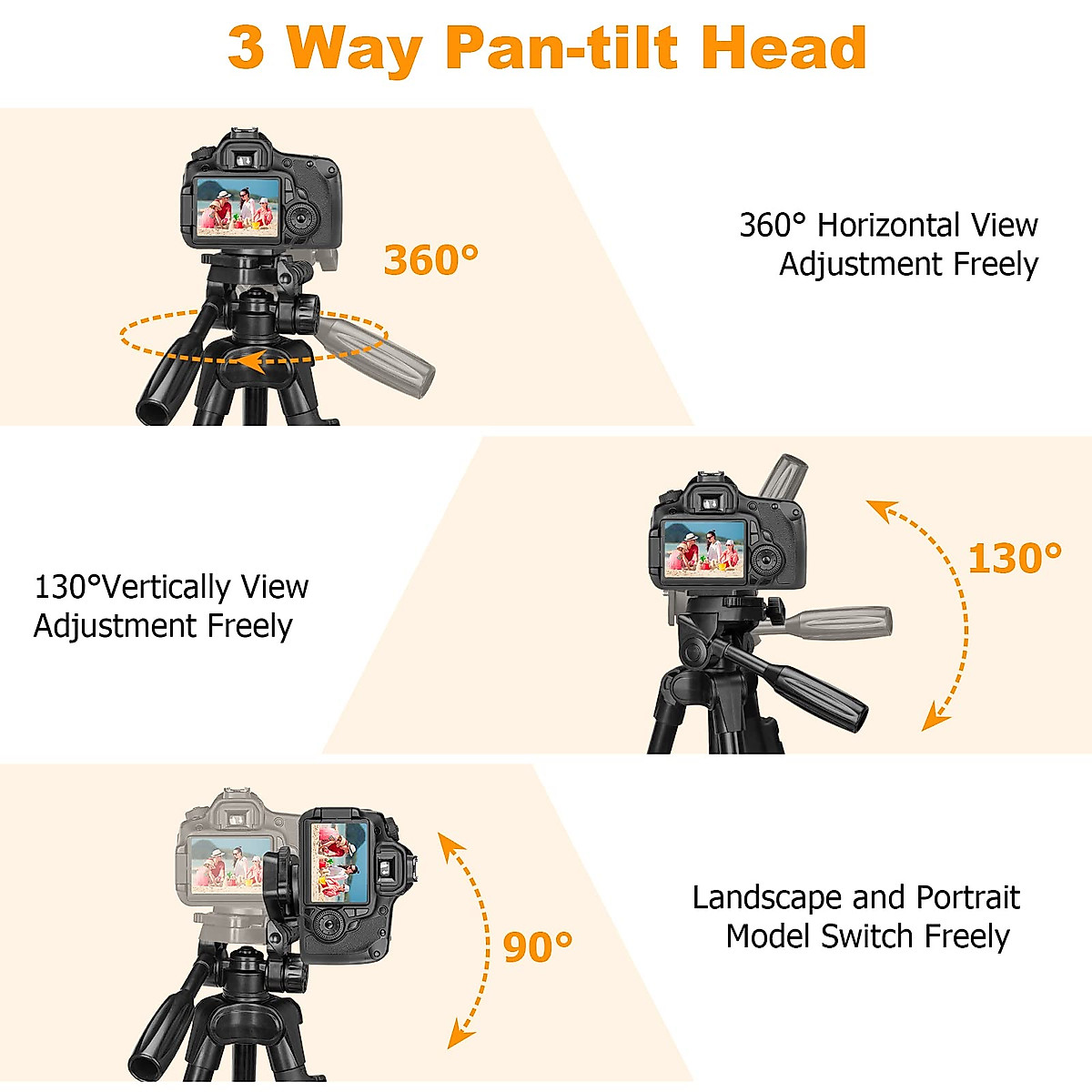 3 Way Pan-tilt Head

360°

360° Horizontal View Adjustment Freely

130°Vertically View Adjustment Freely

130°

90°

Landscape and Portrait Model Switch Freely