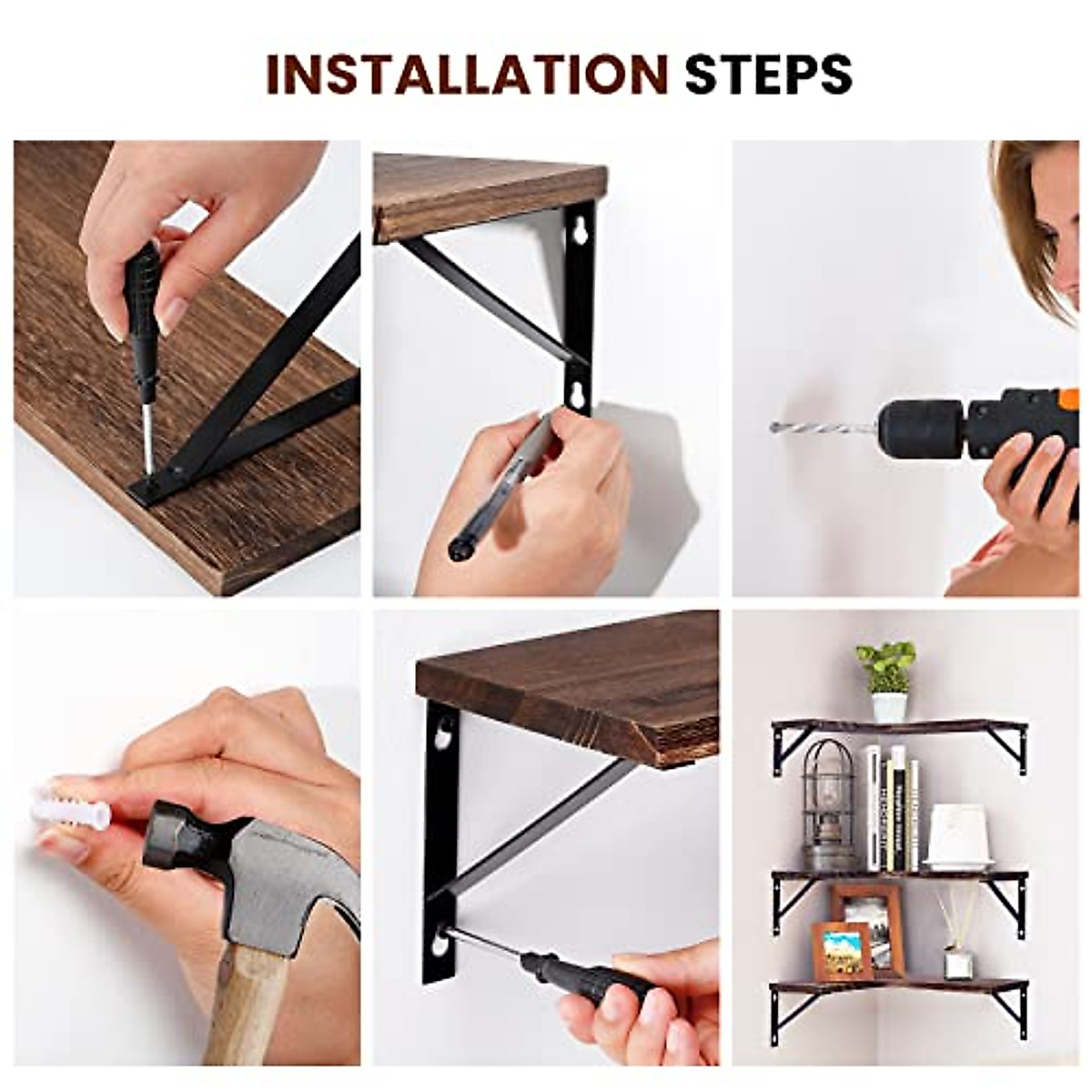 INSTALLATION STEPS