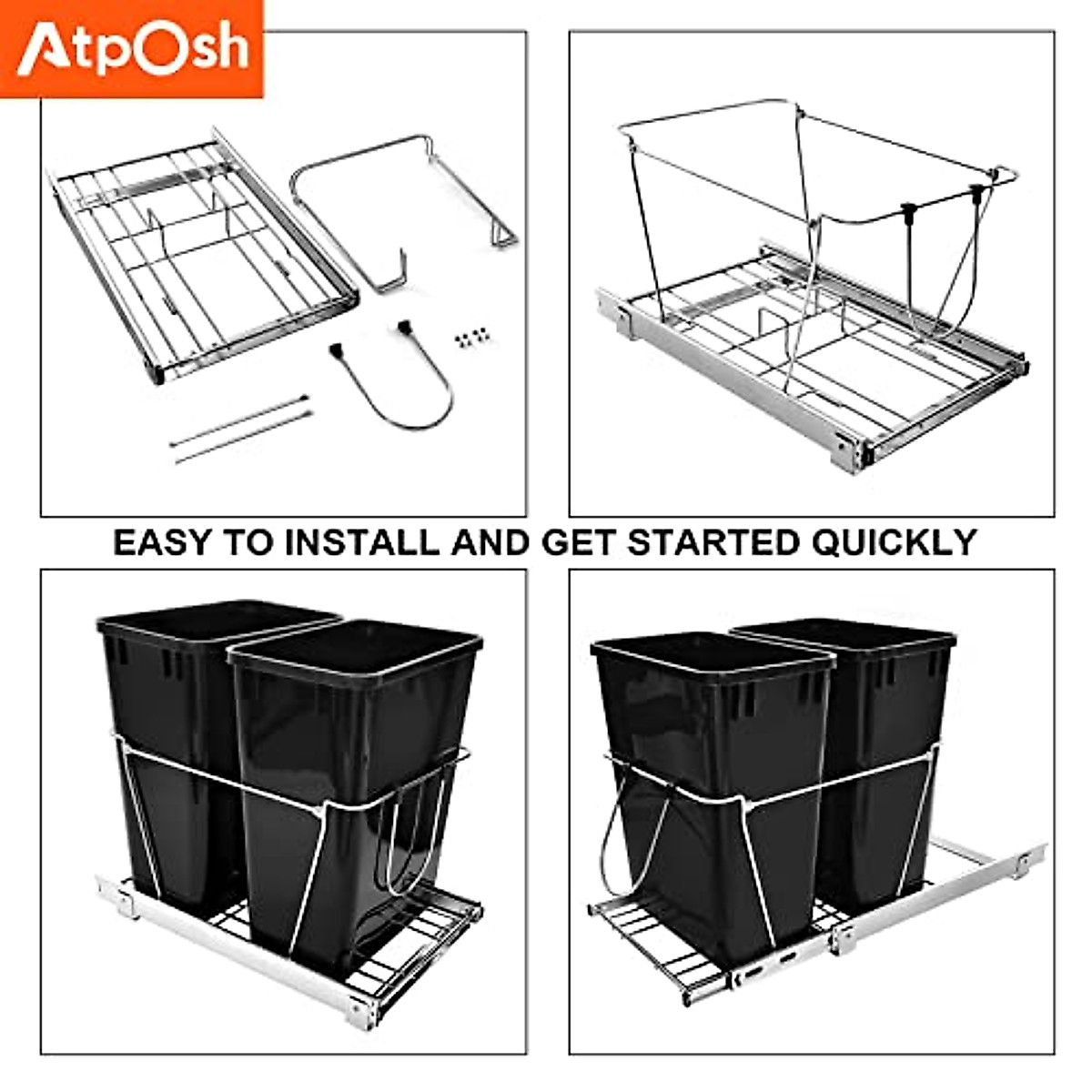 AtpOsh

EASY TO INSTALL AND GET STARTED QUICKLY