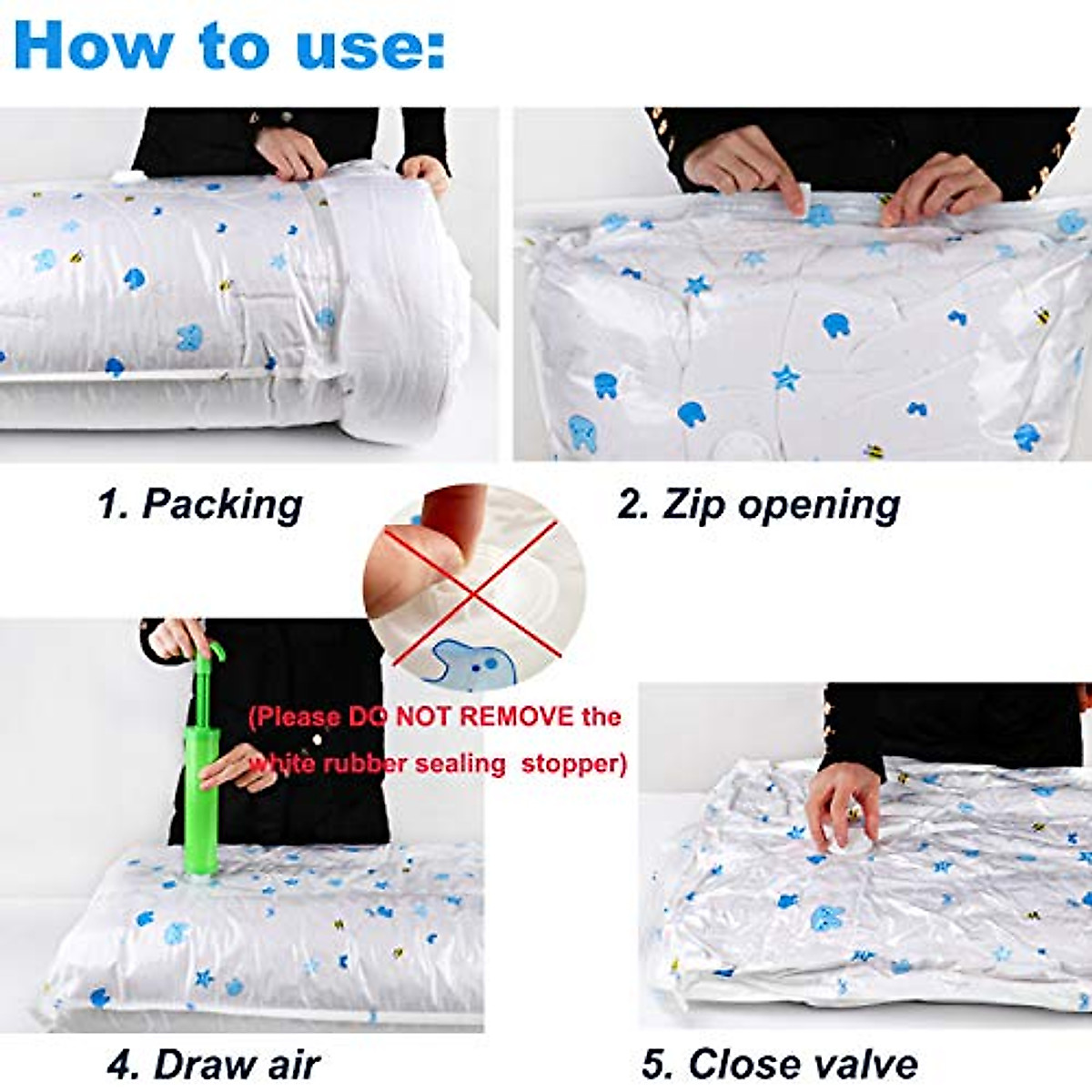 How to use:

1. Packing

2. Zip opening

(Please DO NOT REMOVE the white rubber sealing stopper)

4. Draw air

5. Close valve