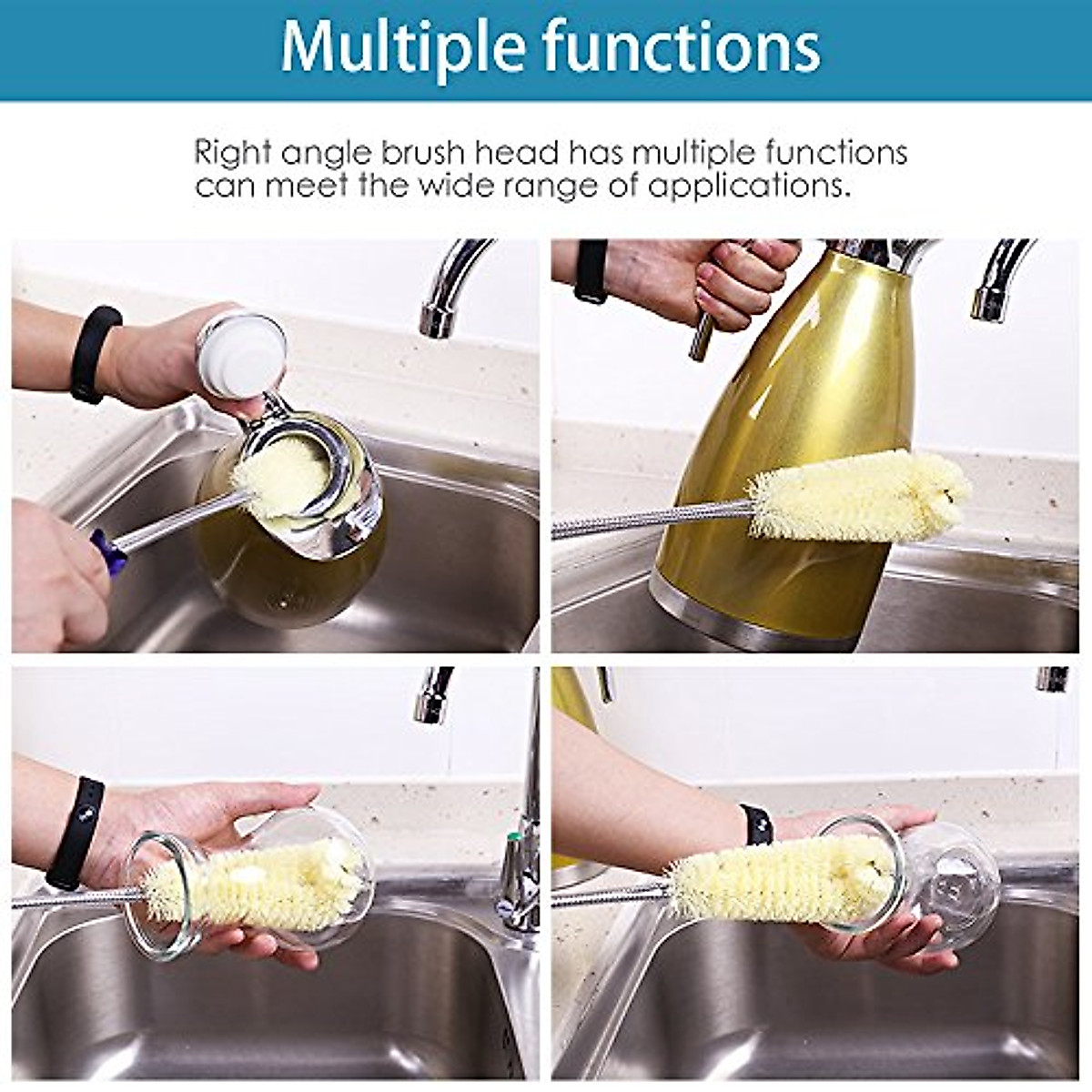 Multiple functions

Right angle brush head has multiple functions can meet the wide range of applications.