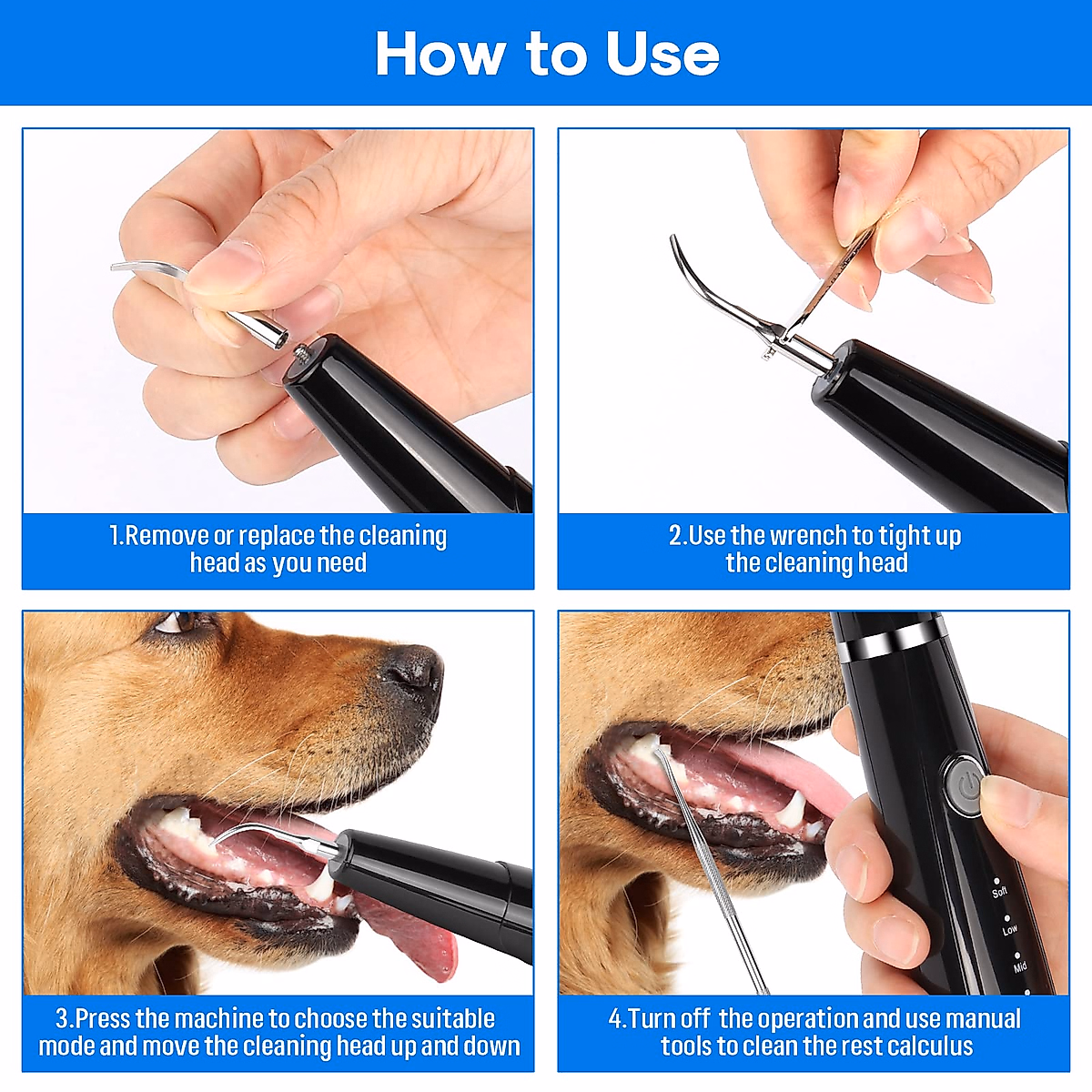 How to Use

1.Remove or replace the cleaning head as you need

2.Use the wrench to tight up the cleaning head

3.Press the machine to choose the suitable mode and move the cleaning head up and down

Soft
Low
Mid

4.Turn off the operation and use manual tools to clean the rest calculus