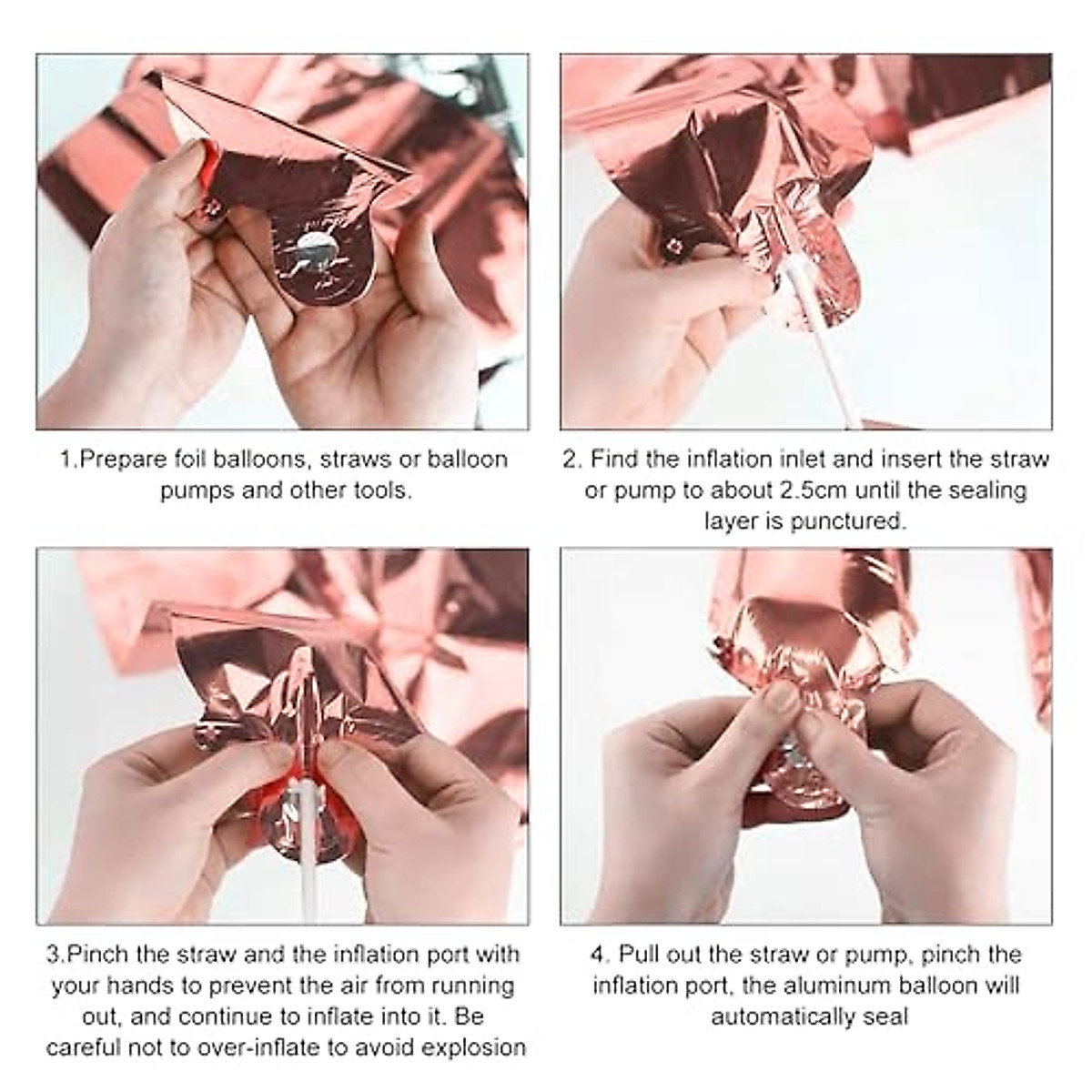 1.Prepare foil balloons, straws or balloon pumps and other tools.

2. Find the inflation inlet and insert the straw or pump to about 2.5cm until the sealing layer is punctured.

3.Pinch the straw and the inflation port with your hands to prevent the air from running out, and continue to inflate into it. Be careful not to over-inflate to avoid explosion

4. Pull out the straw or pump, pinch the inflation port, the aluminum balloon will automatically seal