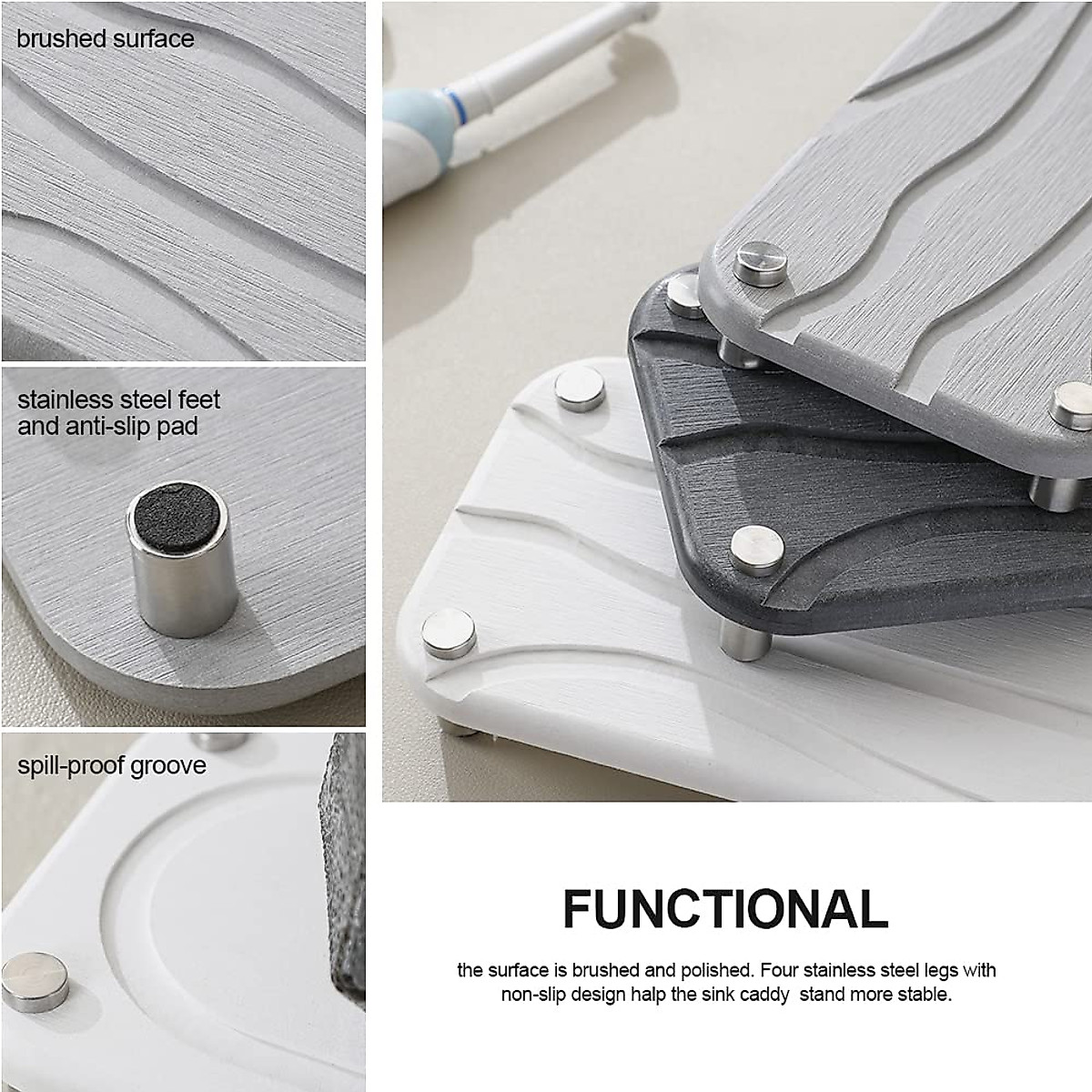 brushed surface

stainless steel feet and anti-slip pad

spill-proof groove

FUNCTIONAL

the surface is brushed and polished. Four stainless steel legs with non-slip design halp the sink caddy stand more stable.