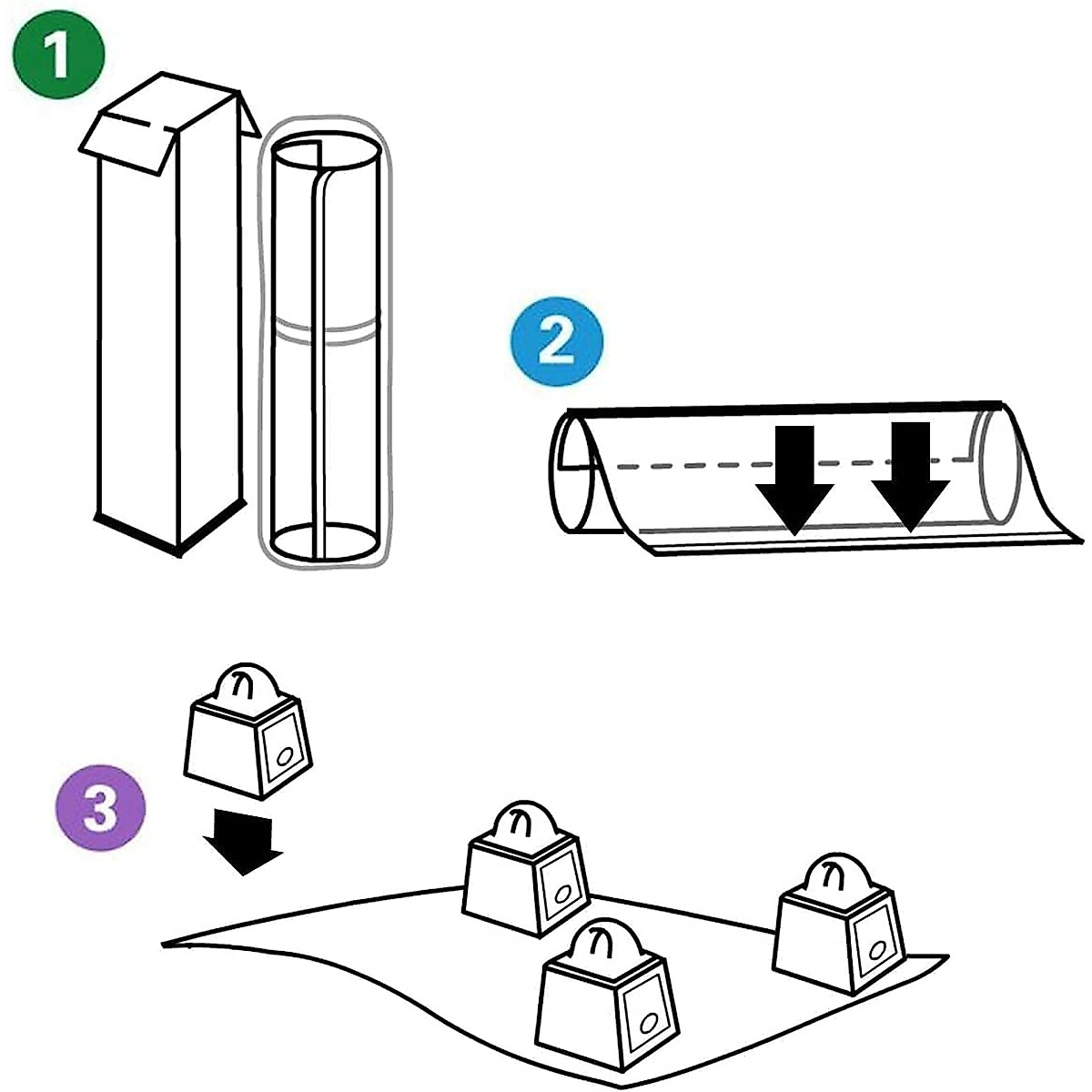 1

2

3