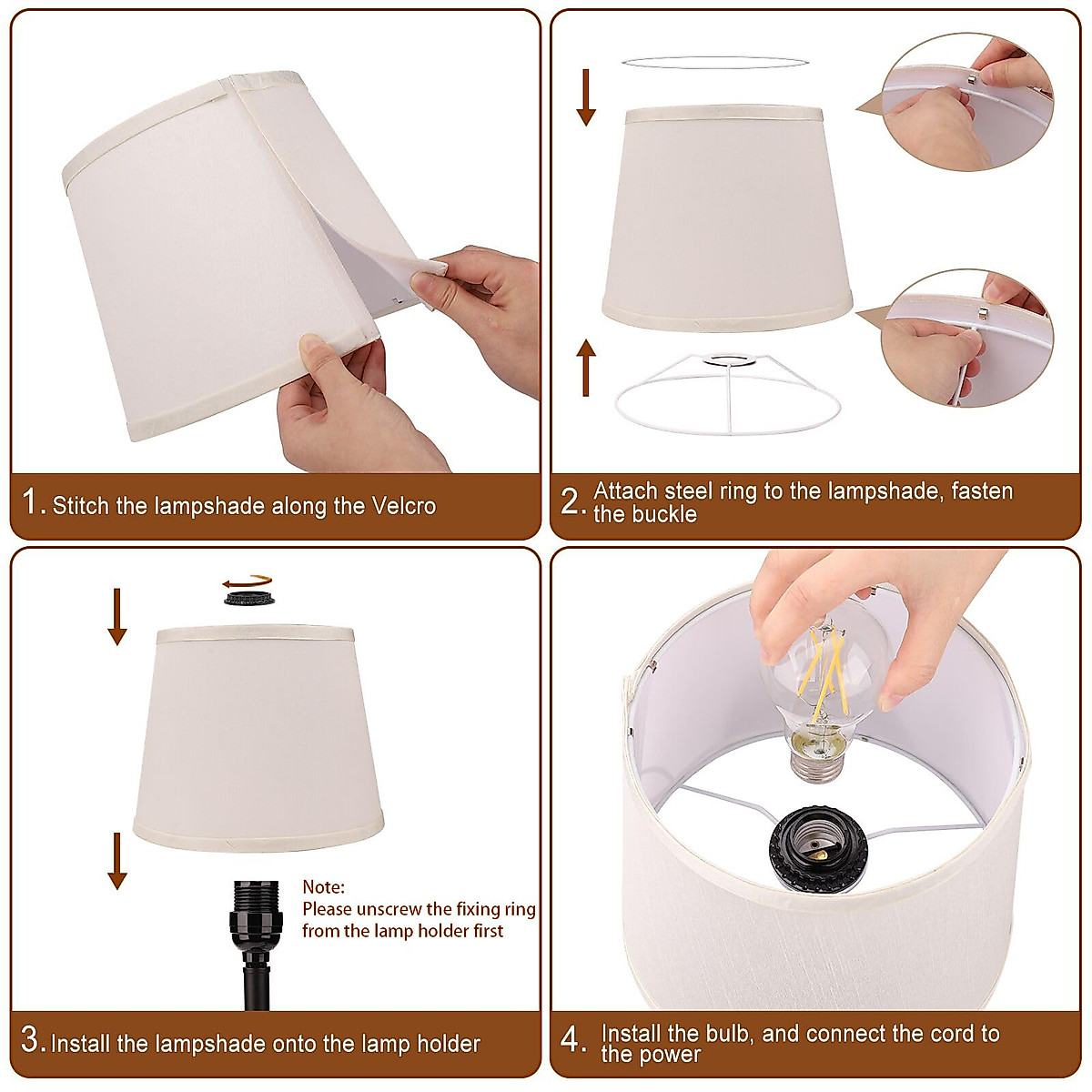 1. Stitch the lampshade along the Velcro

2. Attach steel ring to the lampshade, fasten the buckle

Note:
Please unscrew the fixing ring from the lamp holder first

3. Install the lampshade onto the lamp holder

4. Install the bulb, and connect the cord to the power