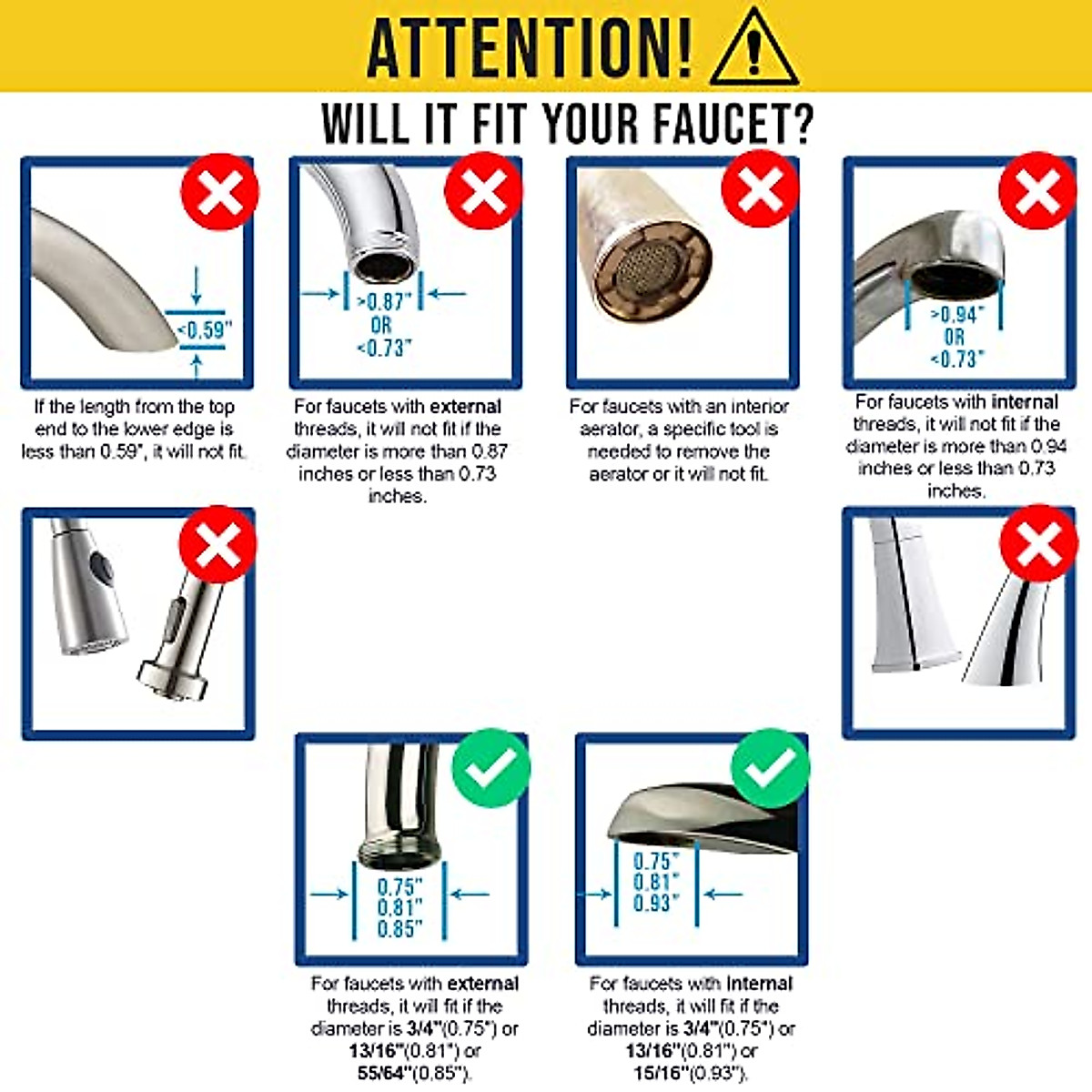 ATTENTION!

WILL IT FIT YOUR FAUCET?

<0.59"

If the length from the top end to the lower edge is less than 0.59", it will not fit.

>0.87"
OR
<0.73"

For faucets with external threads, it will not fit if the diameter is more than 0.87 inches or less than 0.73 inches.

For faucets with an interior aerator, a specific tool is needed to remove the aerator or it will not fit.

>0.94"
OR
<0.73"

For faucets with internal threads, it will not fit if the diameter is more than 0.94 inches or less than 0.73 inches.

0.75"
0.81"
0.85"

For faucets with external threads, it will fit if the diameter is 3/4"(0.75") or 13/16"(0.81") or 55/64"(0.85").

0.75"
0.81"
0.93"

For faucets with internal threads, it will fit if the diameter is 3/4"(0.75") or 13/16"(0.81") or 15/16"(0.93").