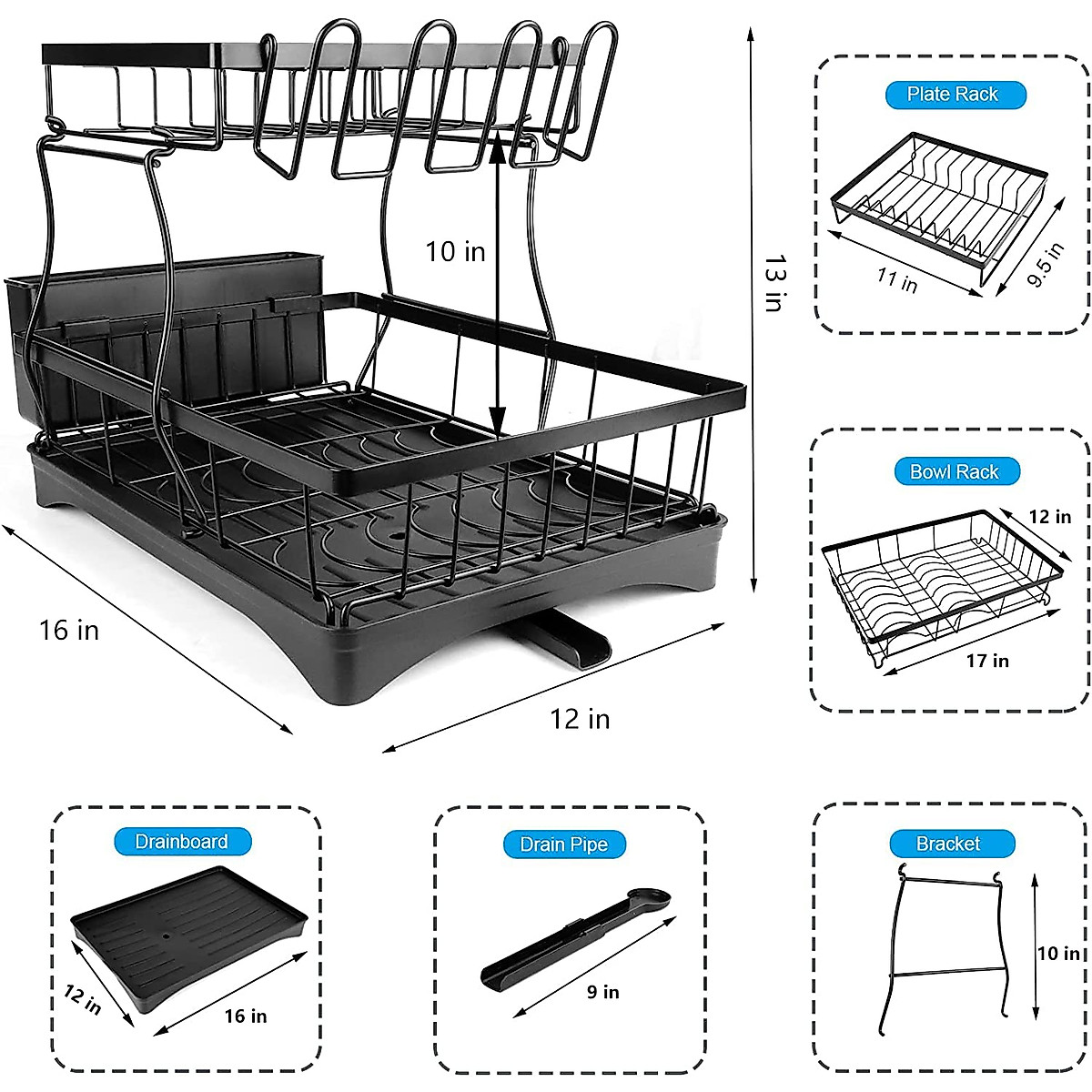 10 in

13 in

16 in

12 in

Plate Rack

11 in

9.5 in

Bowl Rack

12 in

17 in

Drainboard

12 in

16 in

Drain Pipe

9 in

Bracket

10 in