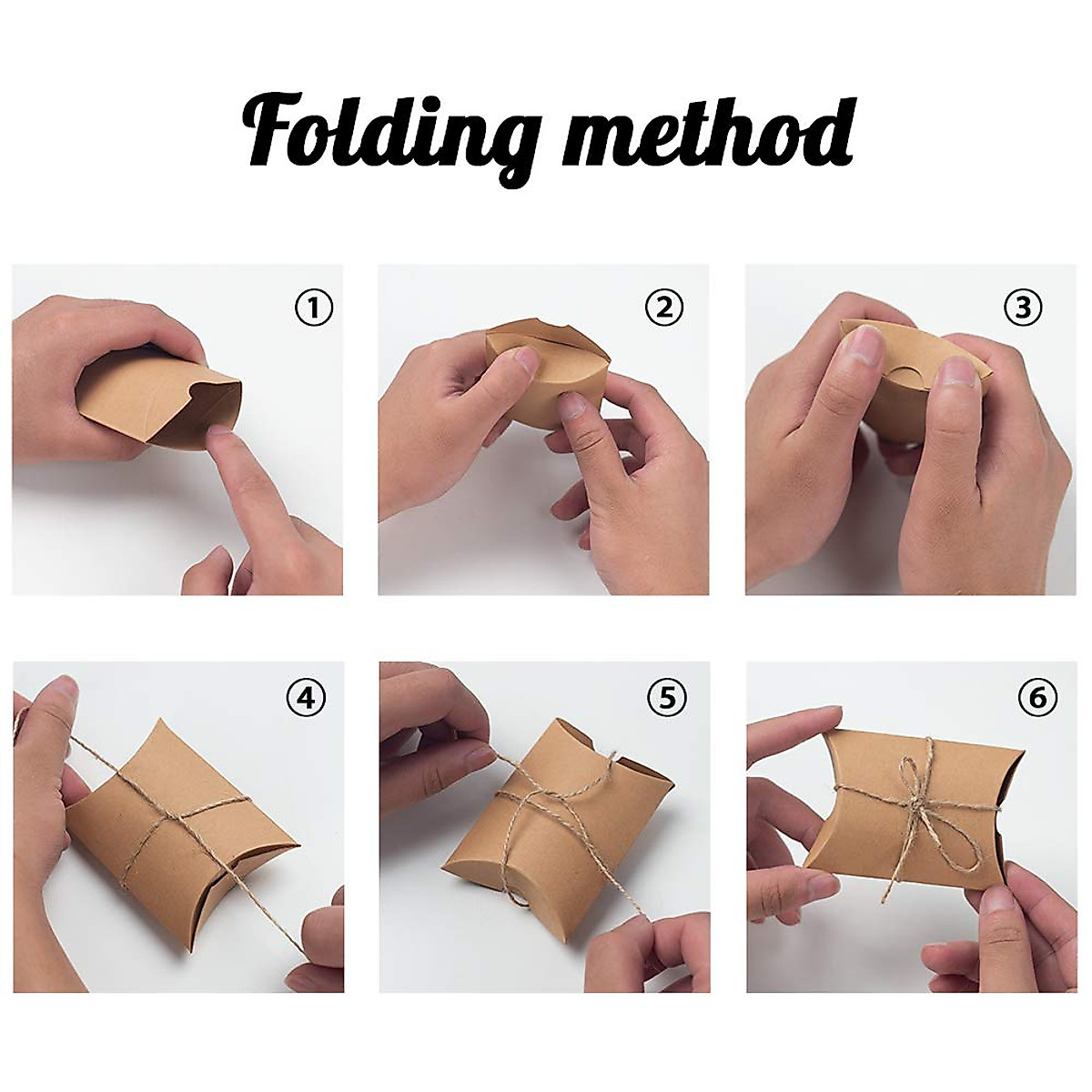 Folding method

①

②

③

④

⑤

⑥