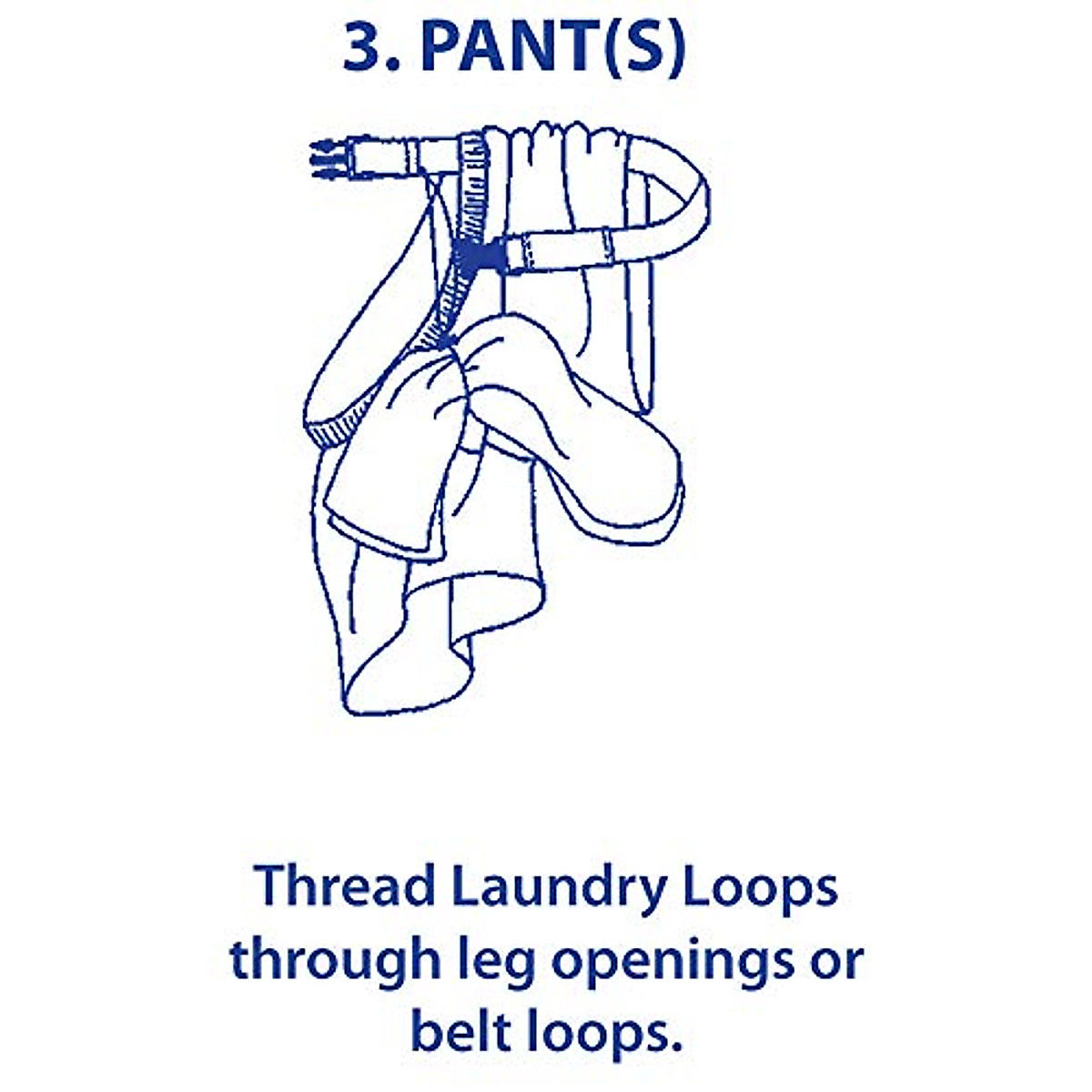 3. PANT(S)

Thread Laundry Loops through leg openings or belt loops.