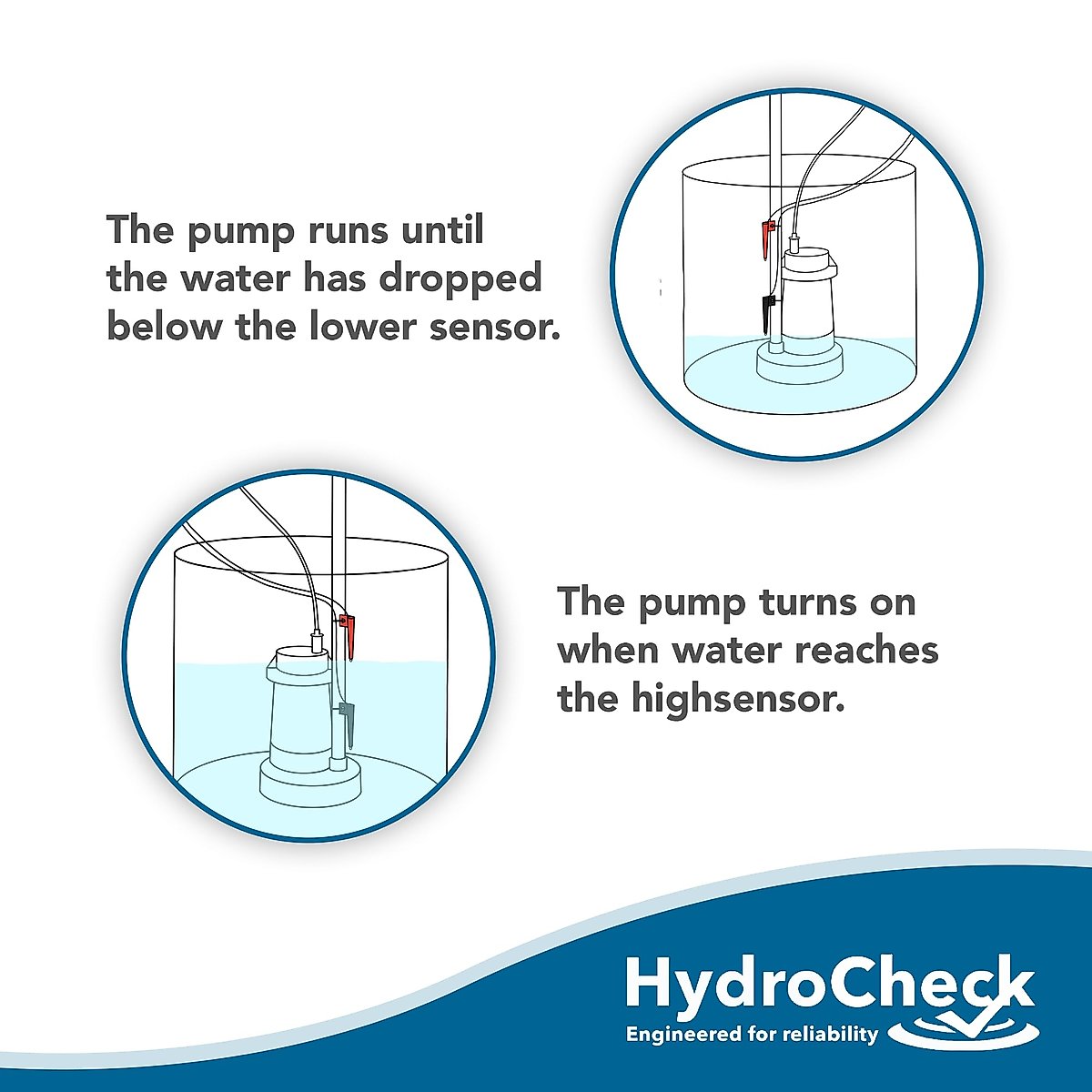 The pump runs until the water has dropped below the lower sensor.

The pump turns on when water reaches the highsensor.

HydroCheck
Engineered for reliability