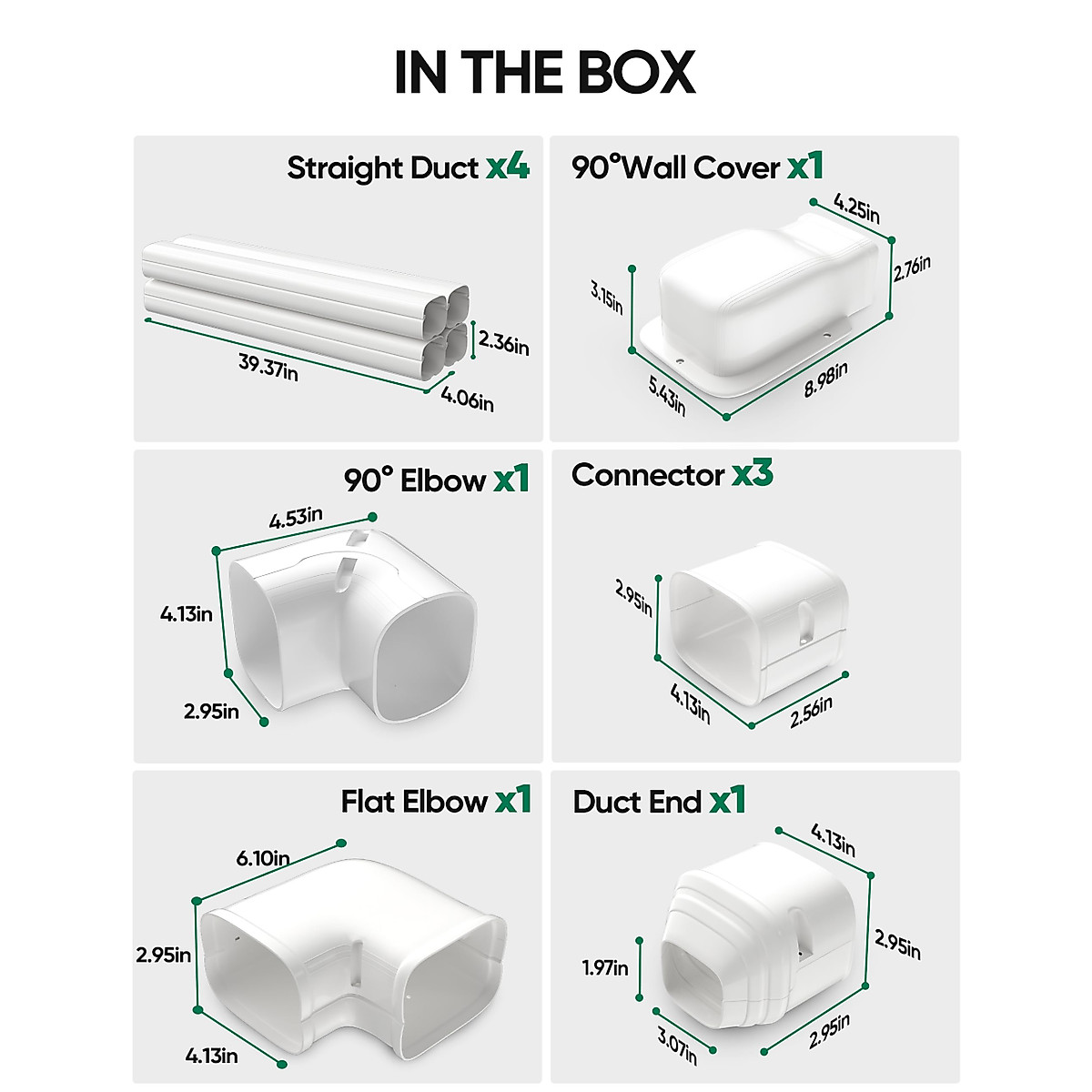 IN THE BOX

Straight Duct x4
39.37in
2.36in
4.06in

90°Wall Cover x1
4.25in
2.76in
3.15in
5.43in
8.98in

90° Elbow x1
4.53in
4.13in
2.95in

Connector x3
2.95in
4.13in
2.56in

Flat Elbow x1
6.10in
2.95in
4.13in

Duct End x1
4.13in
2.95in
1.97in
3.07in
2.95in