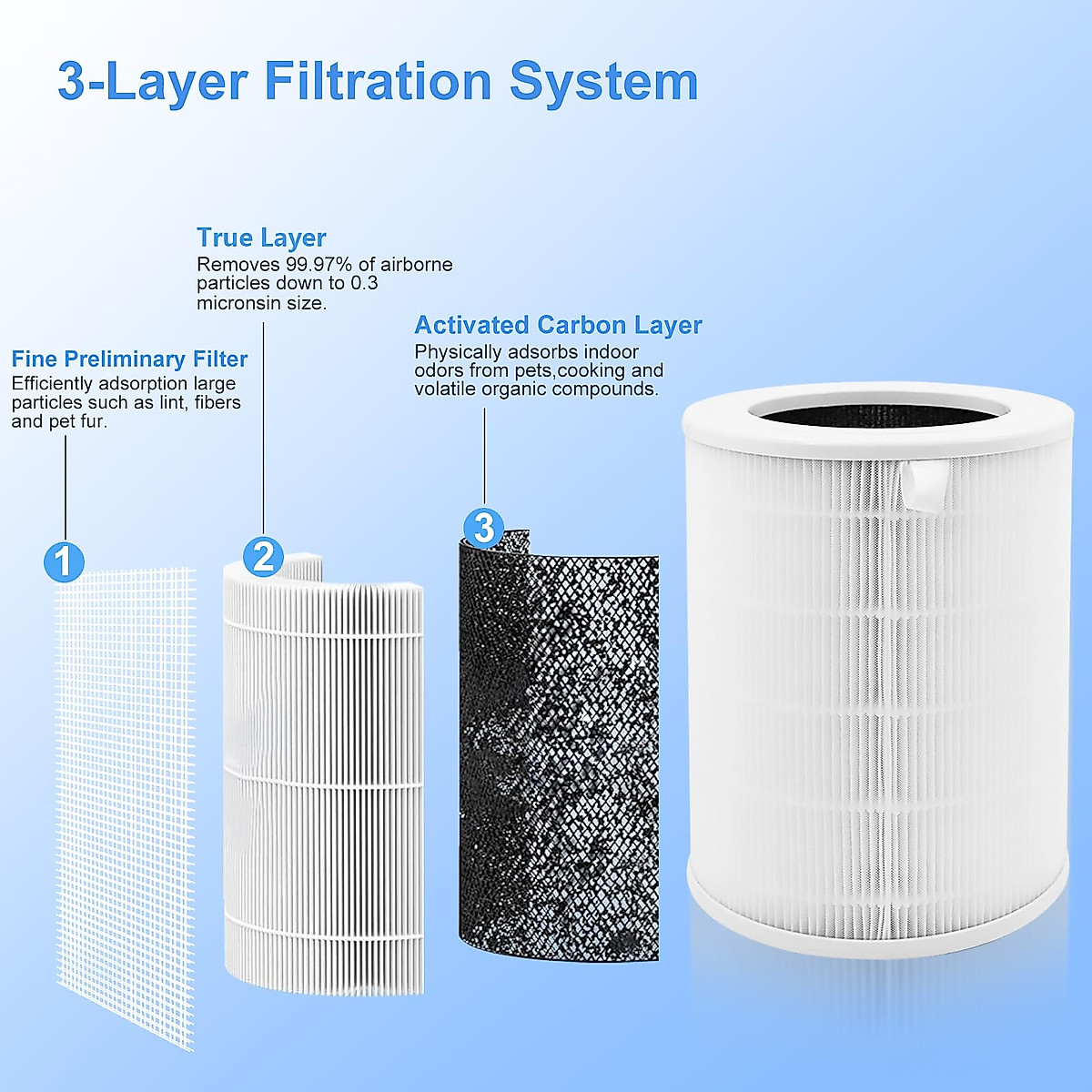 3-Layer Filtration System

True Layer
Removes 99.97% of airborne particles down to 0.3 micronsin size.

Activated Carbon Layer
Physically adsorbs indoor odors from pets,cooking and volatile organic compounds.

Fine Preliminary Filter
Efficiently adsorption large particles such as lint, fibers and pet fur.

1

2

3